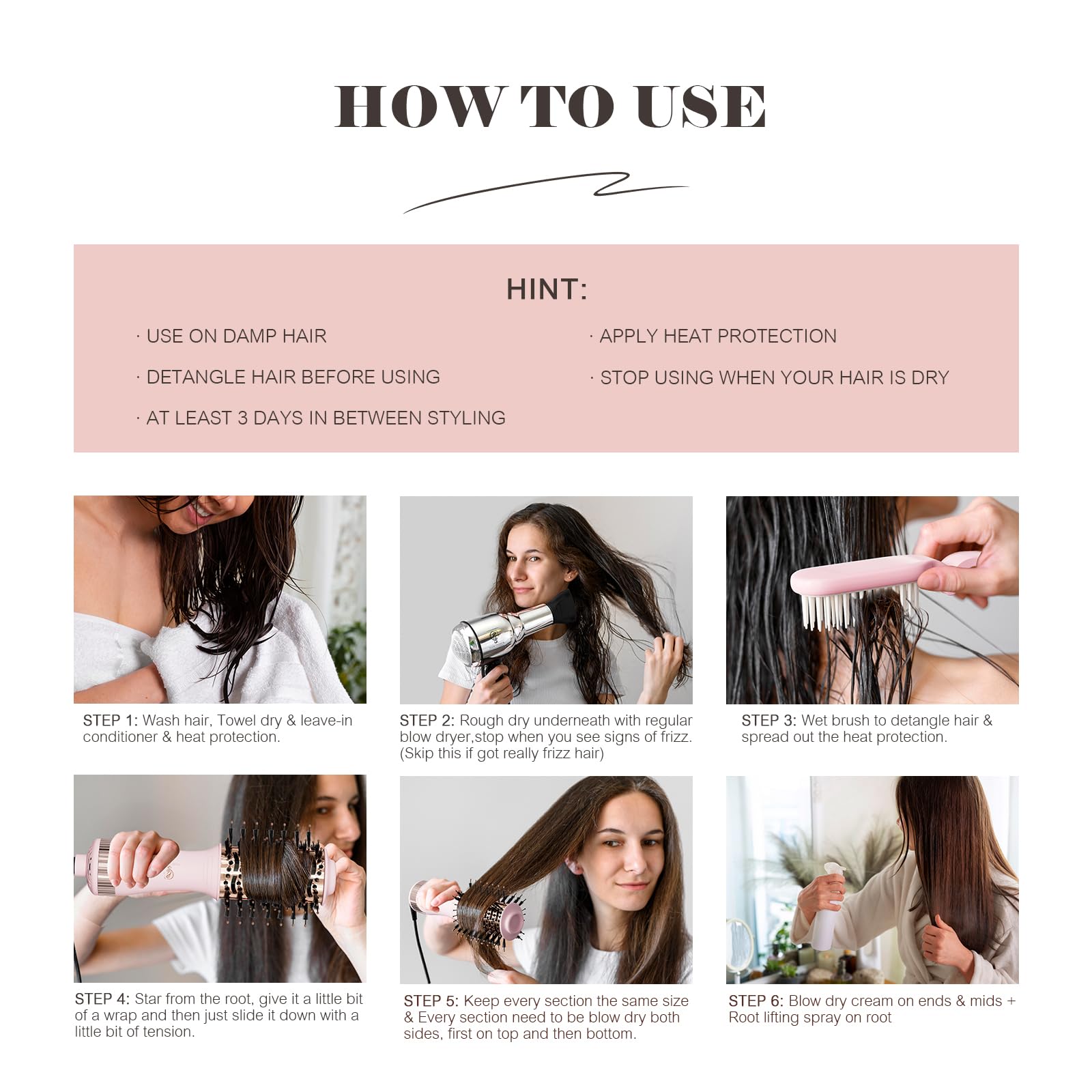 HOW TO USE

HINT:

· USE ON DAMP HAIR

· DETANGLE HAIR BEFORE USING

· AT LEAST 3 DAYS IN BETWEEN STYLING

· APPLY HEAT PROTECTION

· STOP USING WHEN YOUR HAIR IS DRY

STEP 1: Wash hair, Towel dry & leave-in conditioner & heat protection.

STEP 2: Rough dry underneath with regular blow dryer,stop when you see signs of frizz. (Skip this if got really frizz hair)

STEP 3: Wet brush to detangle hair & spread out the heat protection.

STEP 4: Star from the root, give it a little bit of a wrap and then just slide it down with a little bit of tension.

STEP 5: Keep every section the same size & Every section need to be blow dry both sides, first on top and then bottom.

STEP 6: Blow dry cream on ends & mids + Root lifting spray on root