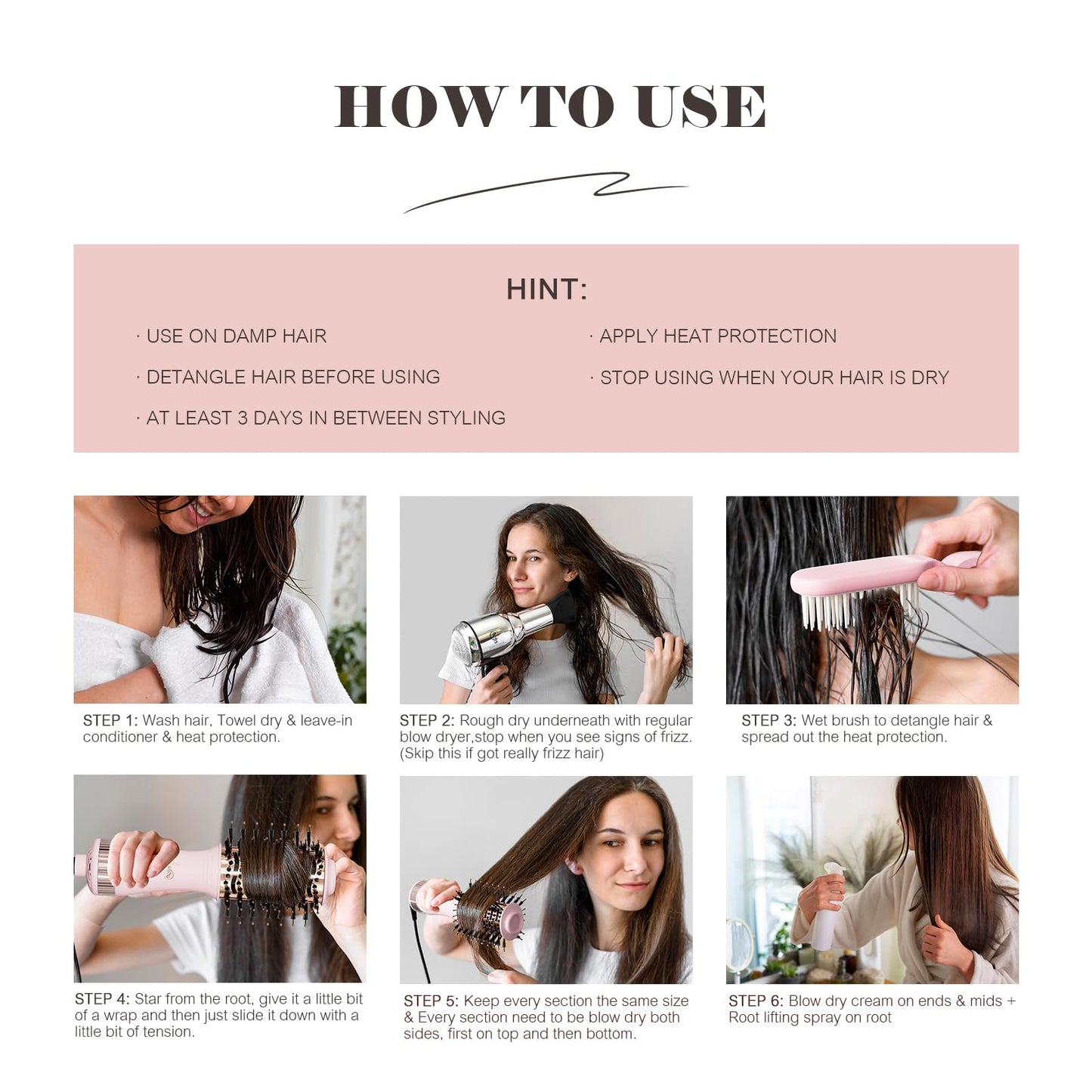 HOW TO USE

HINT:

· USE ON DAMP HAIR

· DETANGLE HAIR BEFORE USING

· AT LEAST 3 DAYS IN BETWEEN STYLING

· APPLY HEAT PROTECTION

· STOP USING WHEN YOUR HAIR IS DRY

STEP 1: Wash hair, Towel dry & leave-in conditioner & heat protection.

STEP 2: Rough dry underneath with regular blow dryer,stop when you see signs of frizz. (Skip this if got really frizz hair)

STEP 3: Wet brush to detangle hair & spread out the heat protection.

STEP 4: Star from the root, give it a little bit of a wrap and then just slide it down with a little bit of tension.

STEP 5: Keep every section the same size & Every section need to be blow dry both sides, first on top and then bottom.

STEP 6: Blow dry cream on ends & mids + Root lifting spray on root