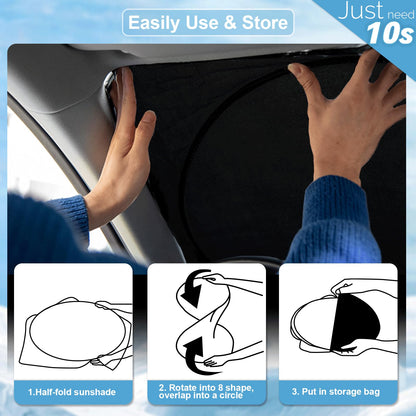 Easily Use & Store

Just need 10s

1.Half-fold sunshade

2. Rotate into 8 shape, overlap into a circle

3. Put in storage bag