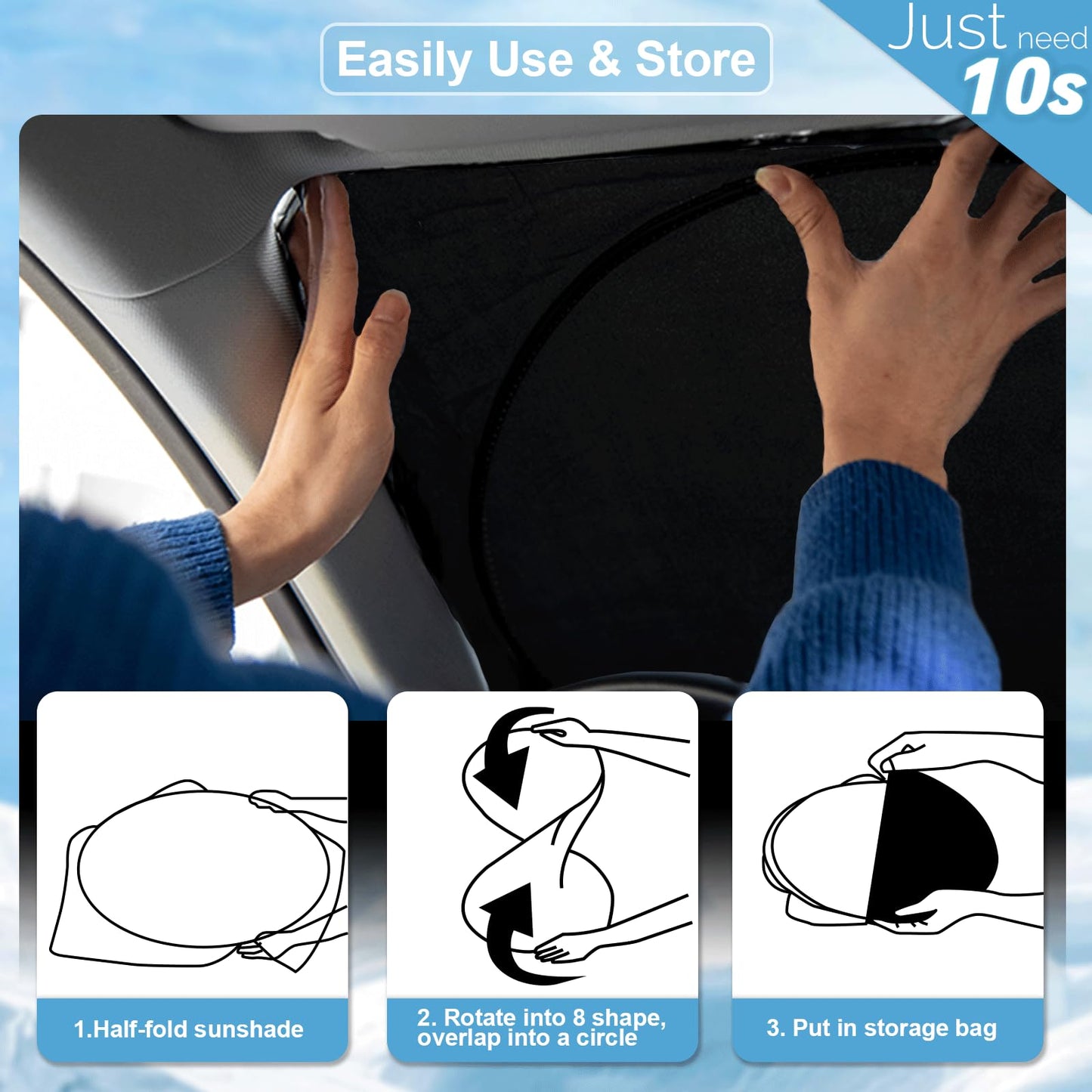 Easily Use & Store

Just need 10s

1.Half-fold sunshade

2. Rotate into 8 shape, overlap into a circle

3. Put in storage bag