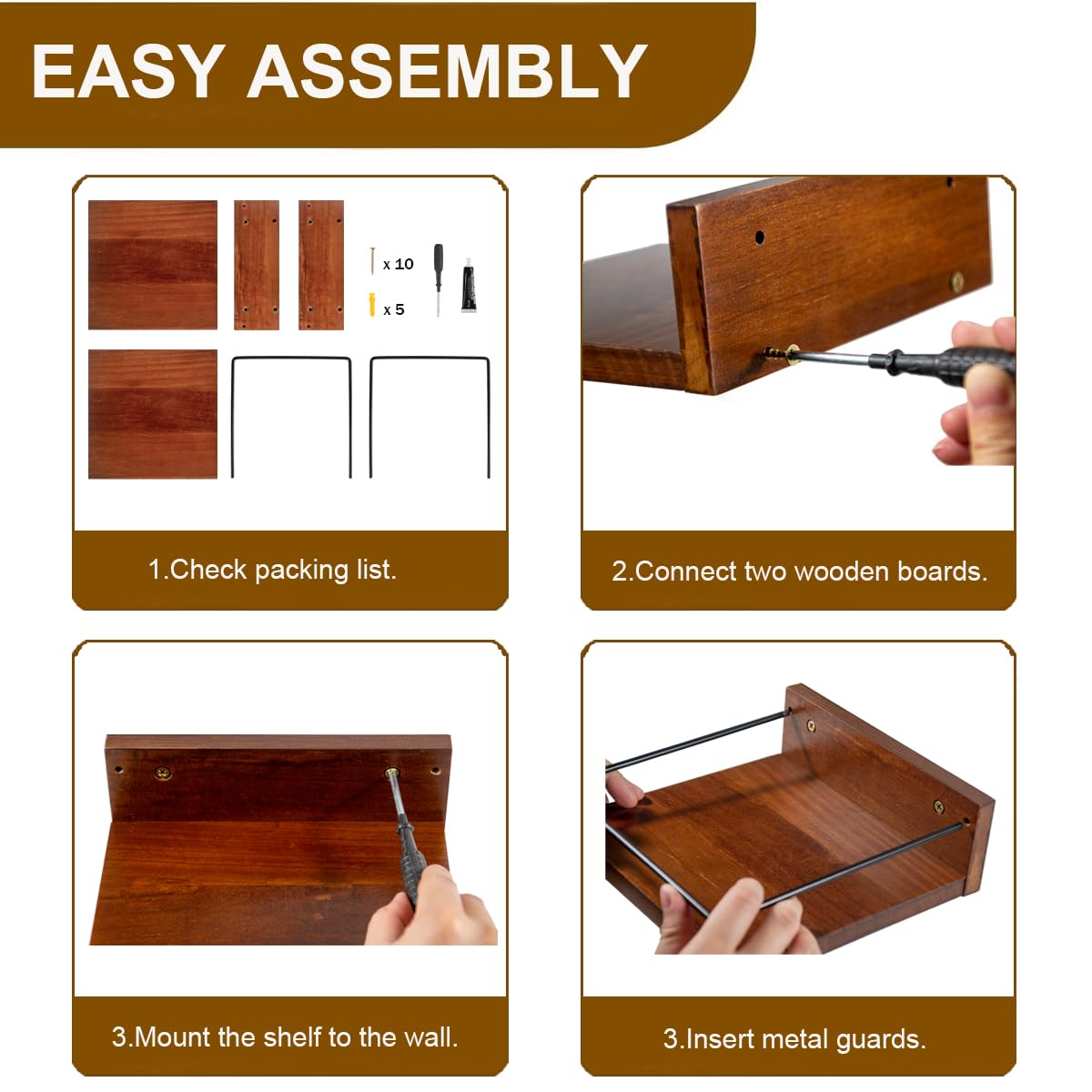 EASY ASSEMBLY

x 10

x 5

1.Check packing list.

2.Connect two wooden boards.

3.Mount the shelf to the wall.

3.Insert metal guards.