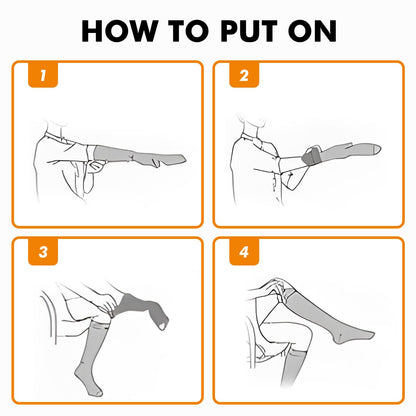 HOW TO PUT ON

1

2

3

4