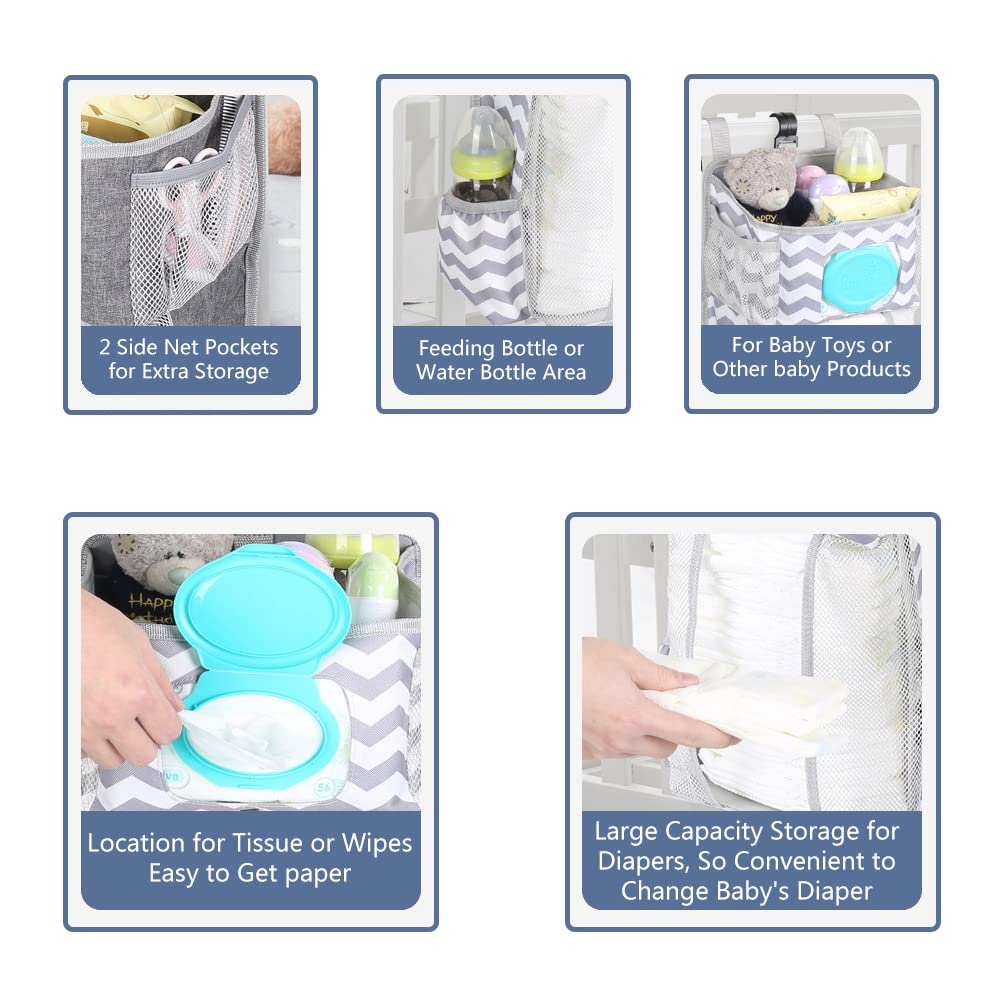 2 Side Net Pockets for Extra Storage

Feeding Bottle or Water Bottle Area

For Baby Toys or Other baby Products

Location for Tissue or Wipes Easy to Get paper

Large Capacity Storage for Diapers, So Convenient to Change Baby's Diaper