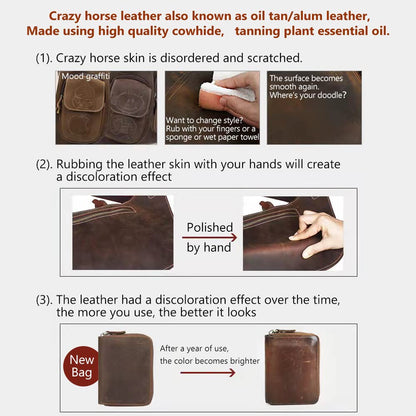 Crazy horse leather also known as oil tan/alum leather,
Made using high quality cowhide, tanning plant essential oil.

(1). Crazy horse skin is disordered and scratched.

Mood graffiti

Want to change style? Rub with your fingers or a sponge or wet paper towel

The surface becomes smooth again. Where's your doodle?

(2). Rubbing the leather skin with your hands will create a discoloration effect

Polished by hand

(3). The leather had a discoloration effect over the time, the more you use, the better it looks

New Bag

After a year of use, the color becomes brighter