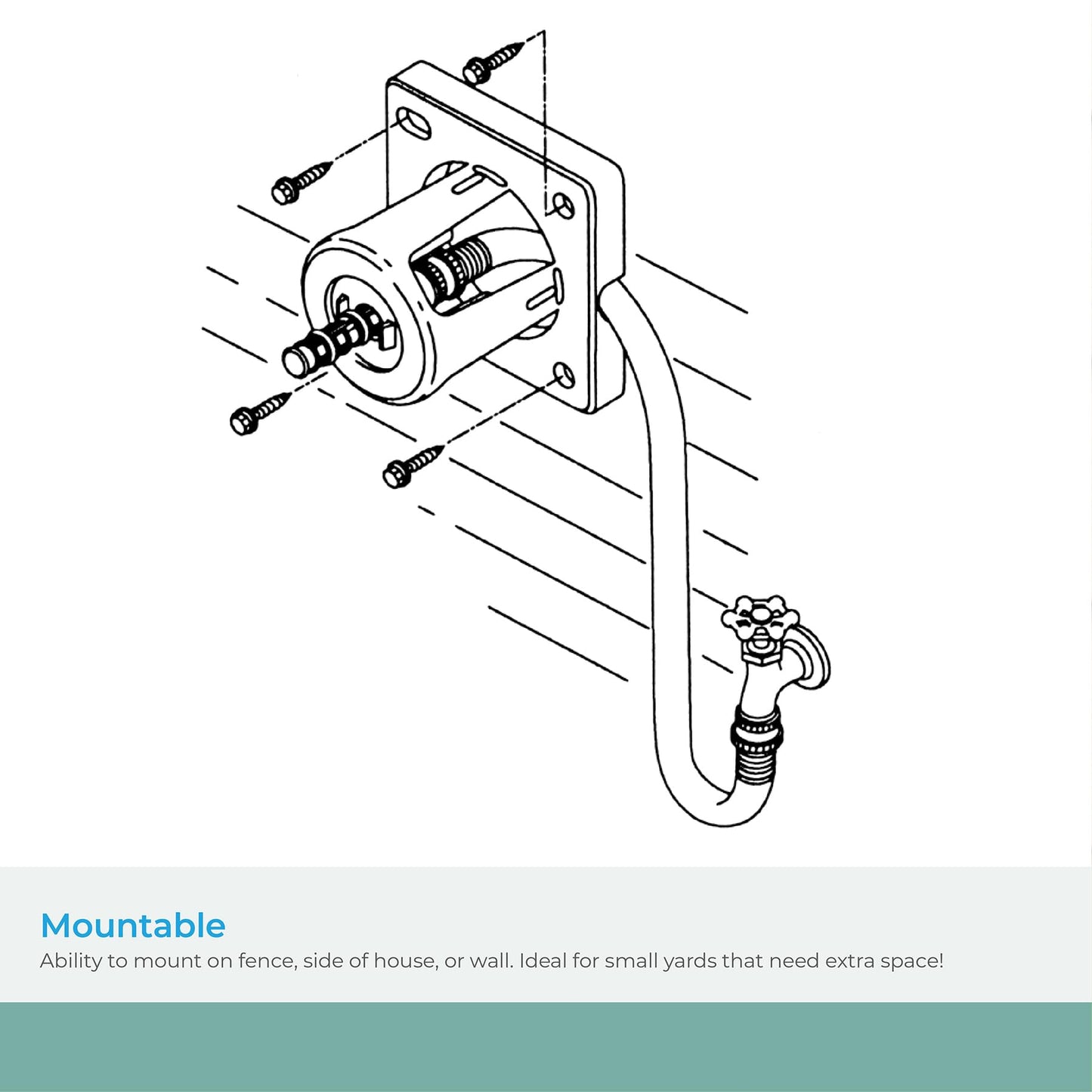 Mountable

Ability to mount on fence, side of house, or wall. Ideal for small yards that need extra space!