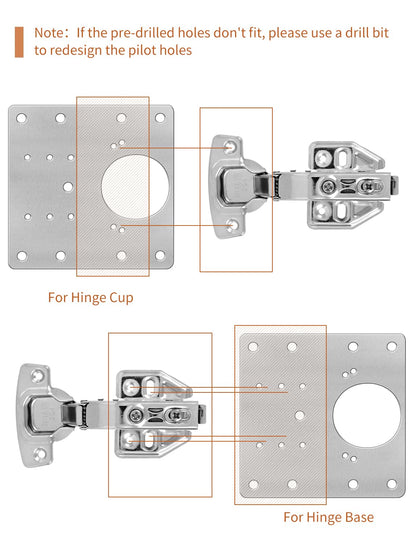 Note：If the pre-drilled holes don't fit, please use a drill bit to redesign the pilot holes

For Hinge Cup

For Hinge Base