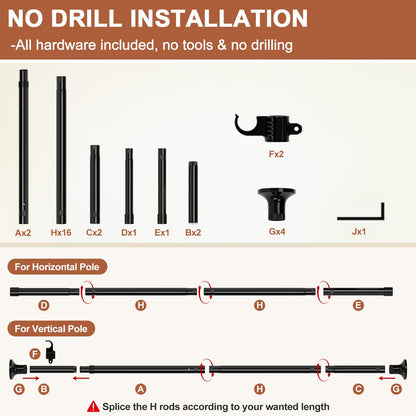 NO DRILL INSTALLATION

-All hardware included, no tools & no drilling

Ax2 Hx16 Cx2 Dx1 Ex1 Bx2

Fx2

Gx4

Jx1

For Horizontal Pole

D H H E

For Vertical Pole

F

G B A H C G

Splice the H rods according to your wanted length