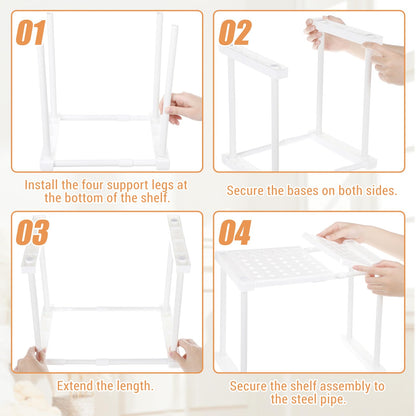 01

Install the four support legs at the bottom of the shelf.

02

Secure the bases on both sides.

03

Extend the length.

04

Secure the shelf assembly to the steel pipe.