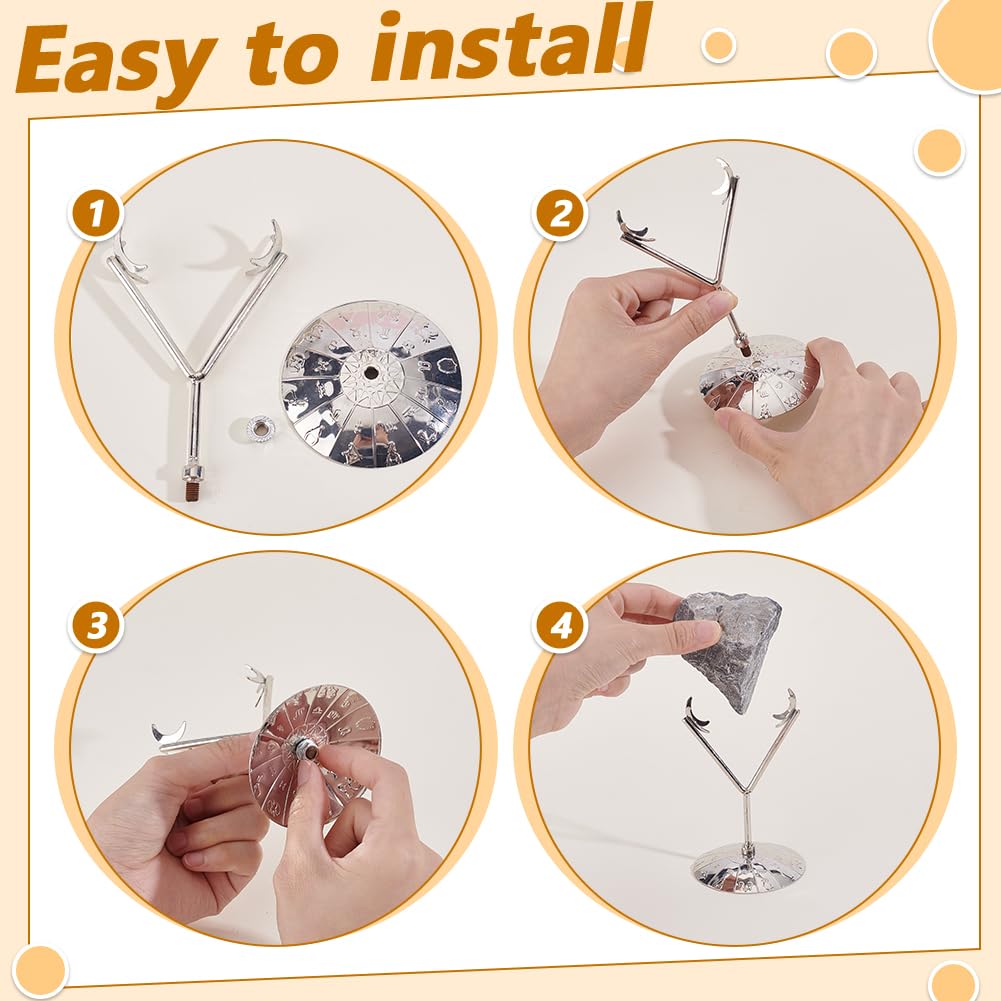 Easy to install

1

2

3

4