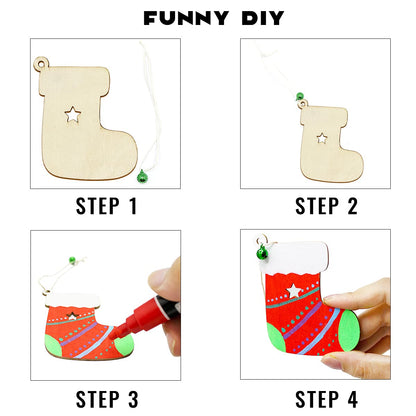 FUNNY DIY

STEP 1

STEP 2

STEP 3

STEP 4