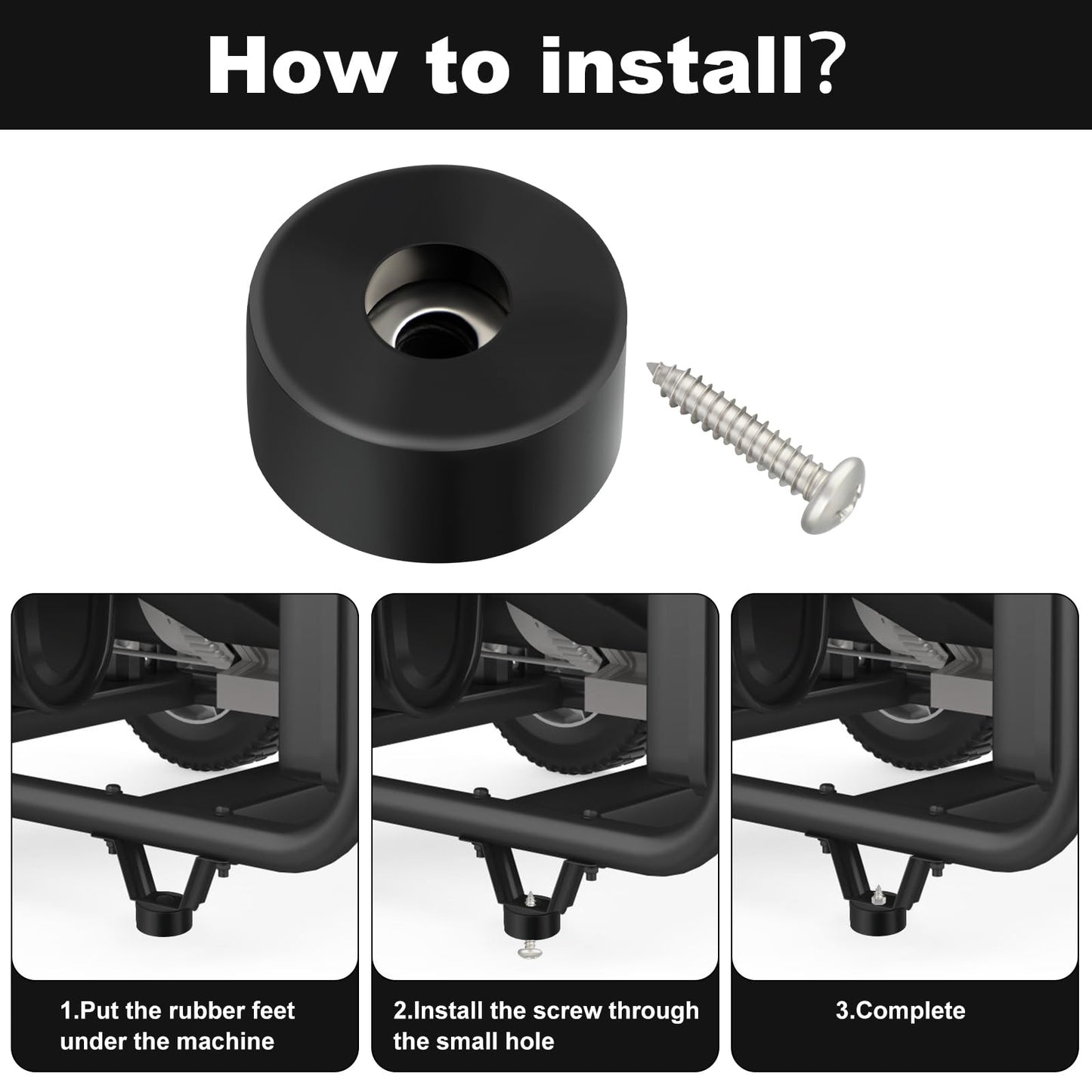 How to install?

1.Put the rubber feet under the machine

2.Install the screw through the small hole

3.Complete