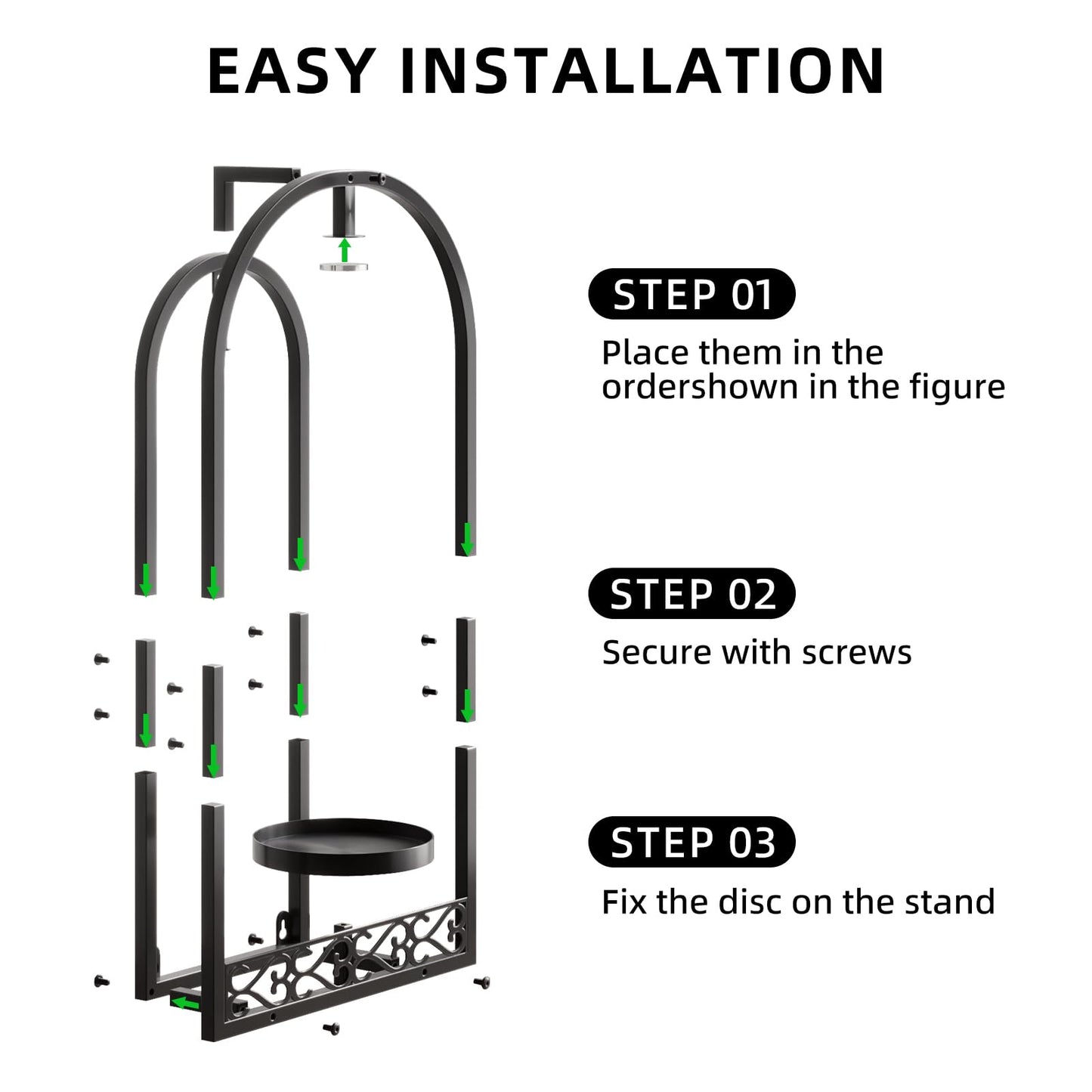 EASY INSTALLATION

STEP 01

Place them in the ordershown in the figure

STEP 02

Secure with screws

STEP 03

Fix the disc on the stand