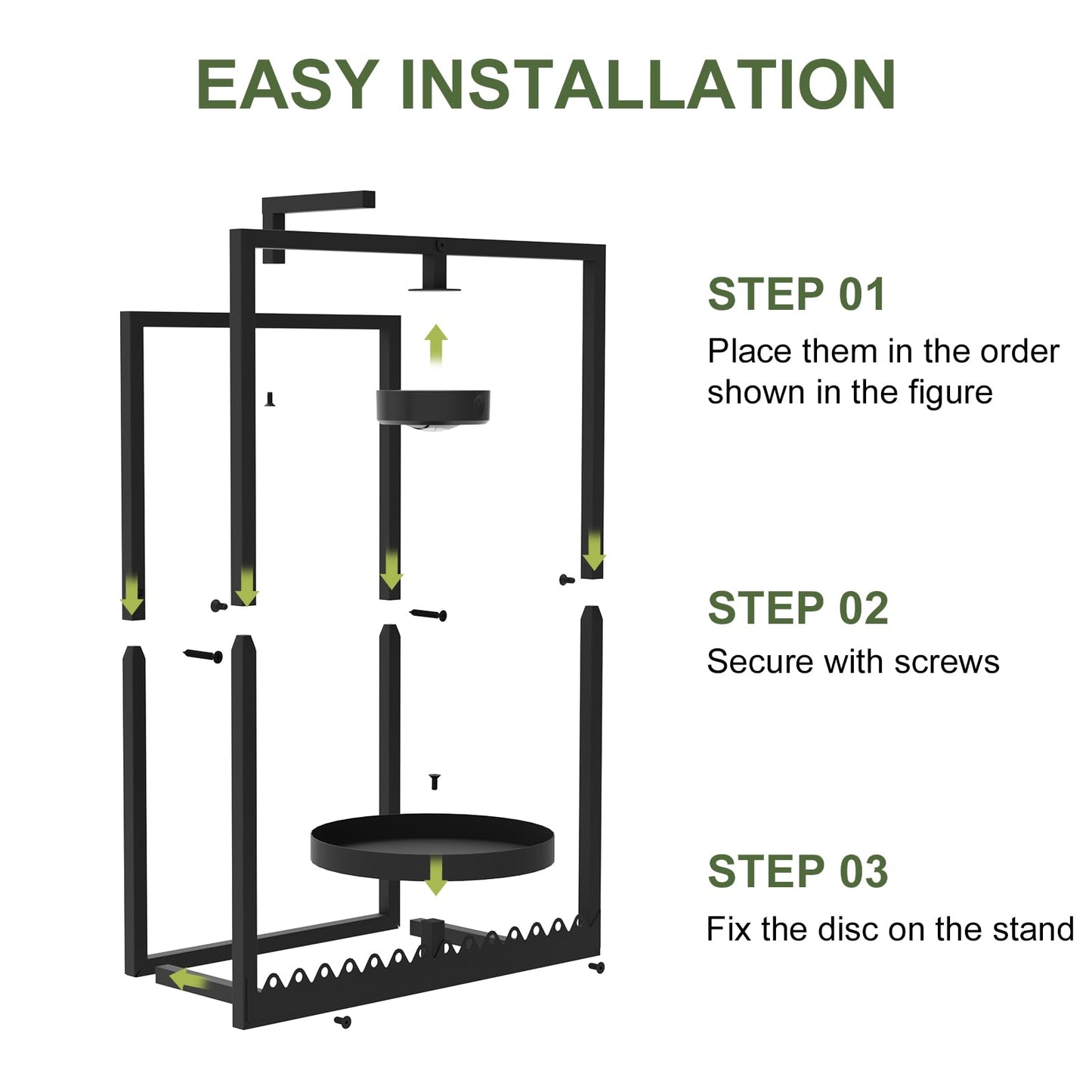 EASY INSTALLATION

STEP 01
Place them in the order shown in the figure

STEP 02
Secure with screws

STEP 03
Fix the disc on the stand