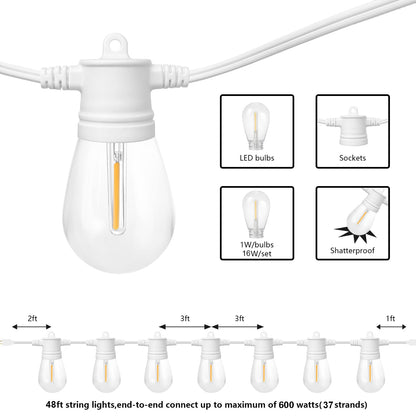 LED bulbs

Sockets

1W/bulbs
16W/set

Shatterproof

2ft

3ft

3ft

1ft

48ft string lights,end-to-end connect up to maximum of 600 watts(37 strands)