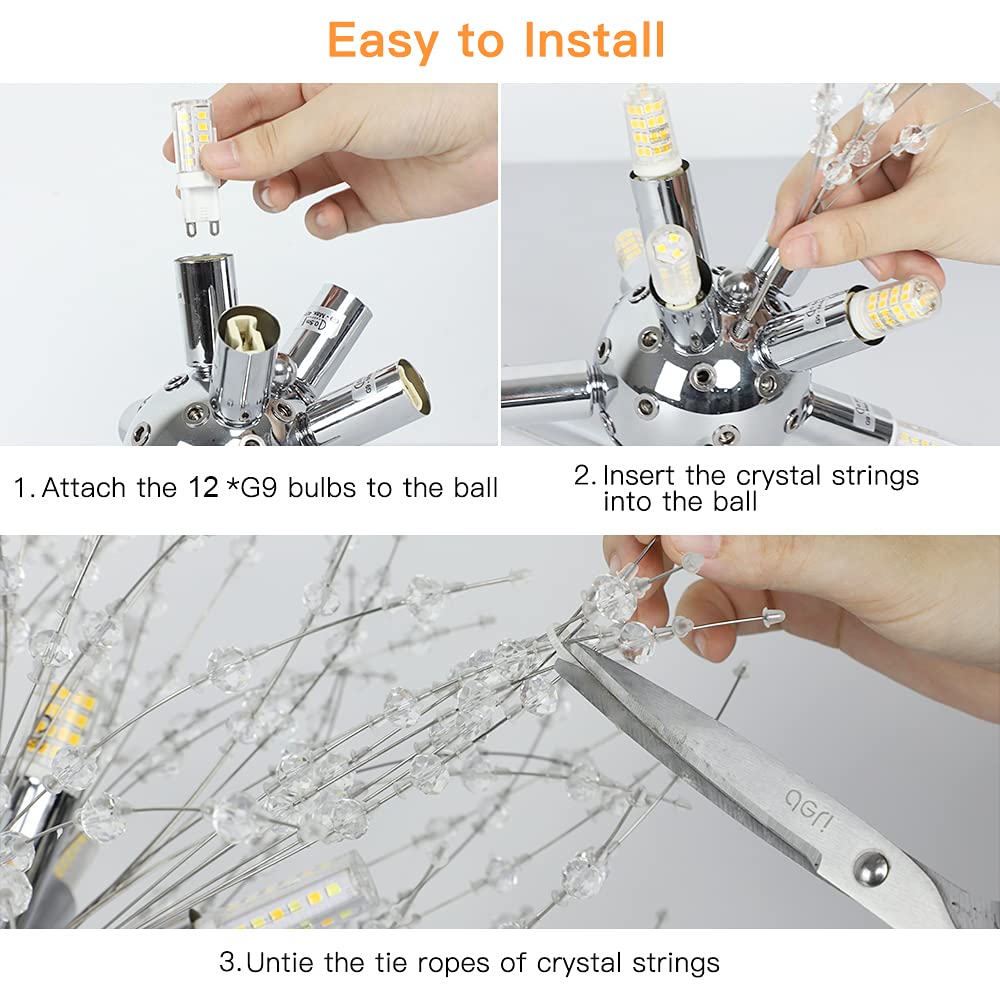 Easy to Install

1. Attach the 12 *G9 bulbs to the ball

2. Insert the crystal strings into the ball

3. Untie the tie ropes of crystal strings