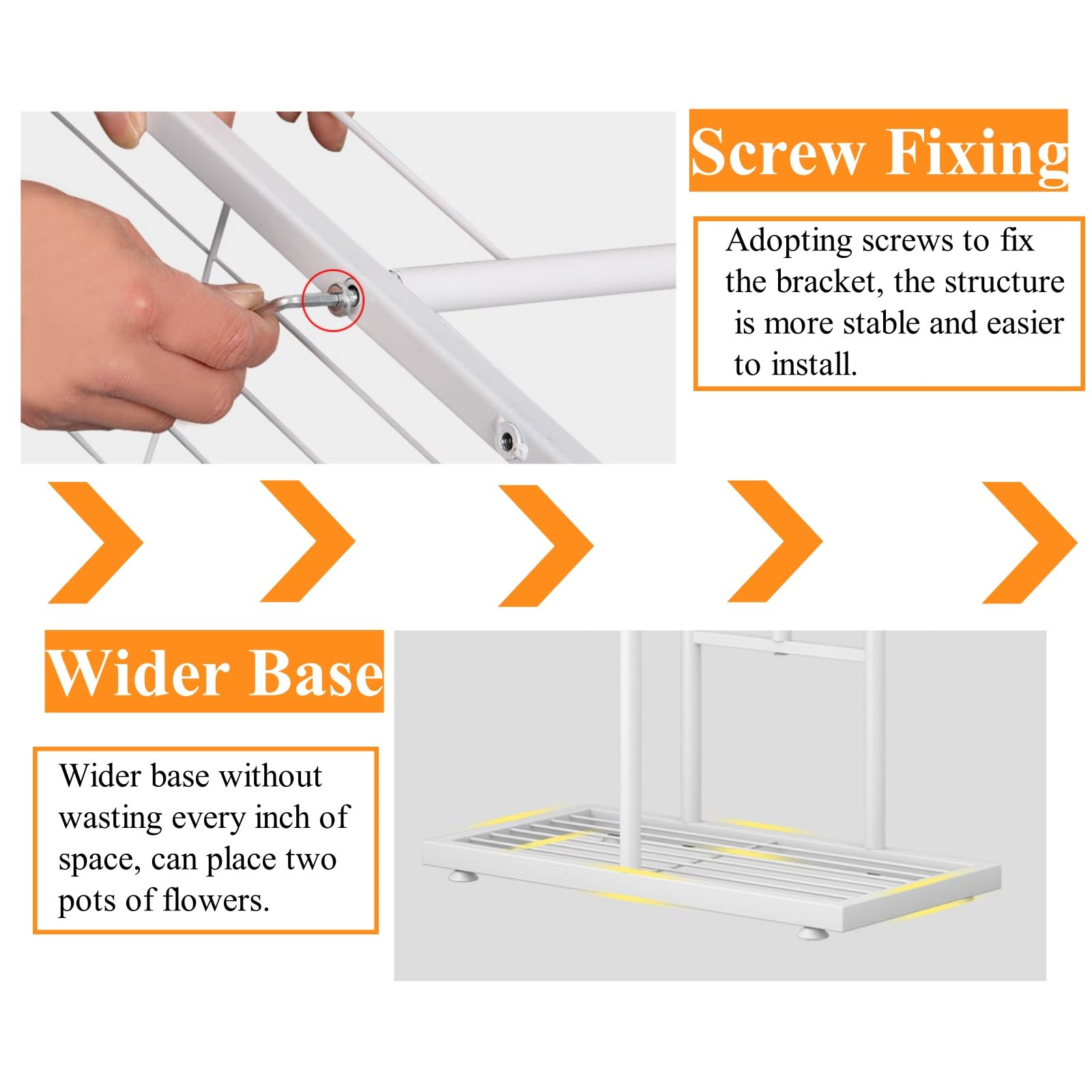 Screw Fixing

Adopting screws to fix the bracket, the structure is more stable and easier to install.

Wider Base

Wider base without wasting every inch of space, can place two pots of flowers.