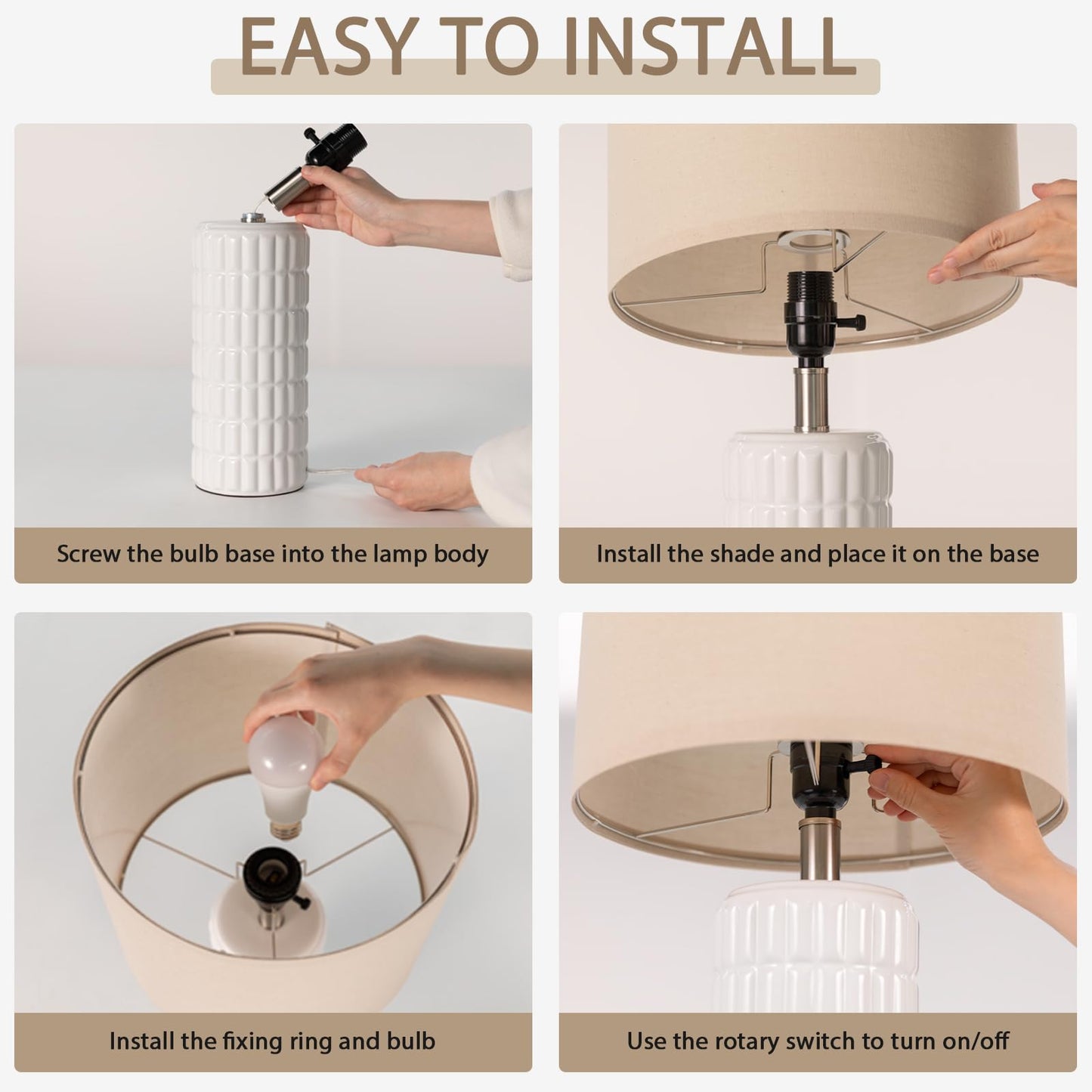 EASY TO INSTALL

Screw the bulb base into the lamp body

Install the shade and place it on the base

Install the fixing ring and bulb

Use the rotary switch to turn on/off