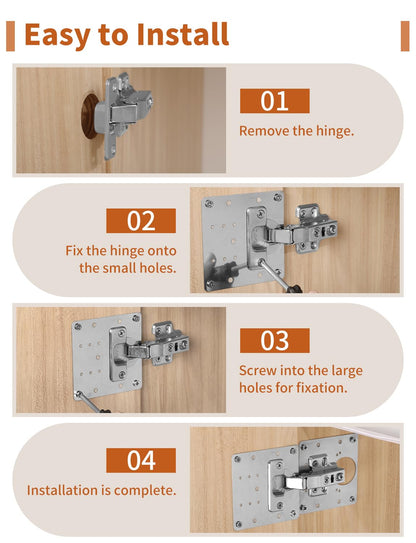 Easy to Install

01
Remove the hinge.

02
Fix the hinge onto the small holes.

03
Screw into the large holes for fixation.

04
Installation is complete.