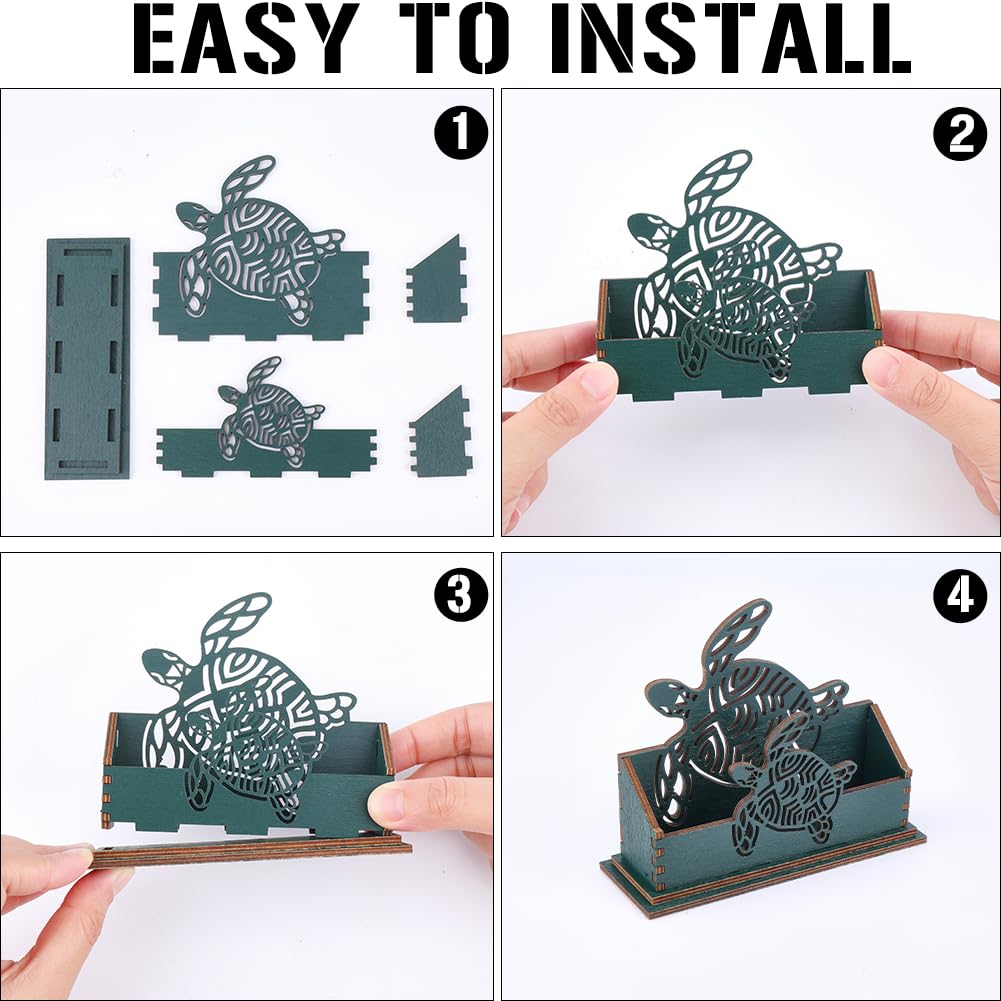 EASY TO INSTALL

1

2

3

4