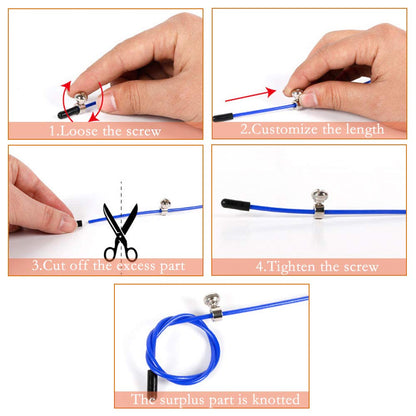 1.Loose the screw

2.Customize the length

3.Cut off the excess part

4.Tighten the screw

The surplus part is knotted