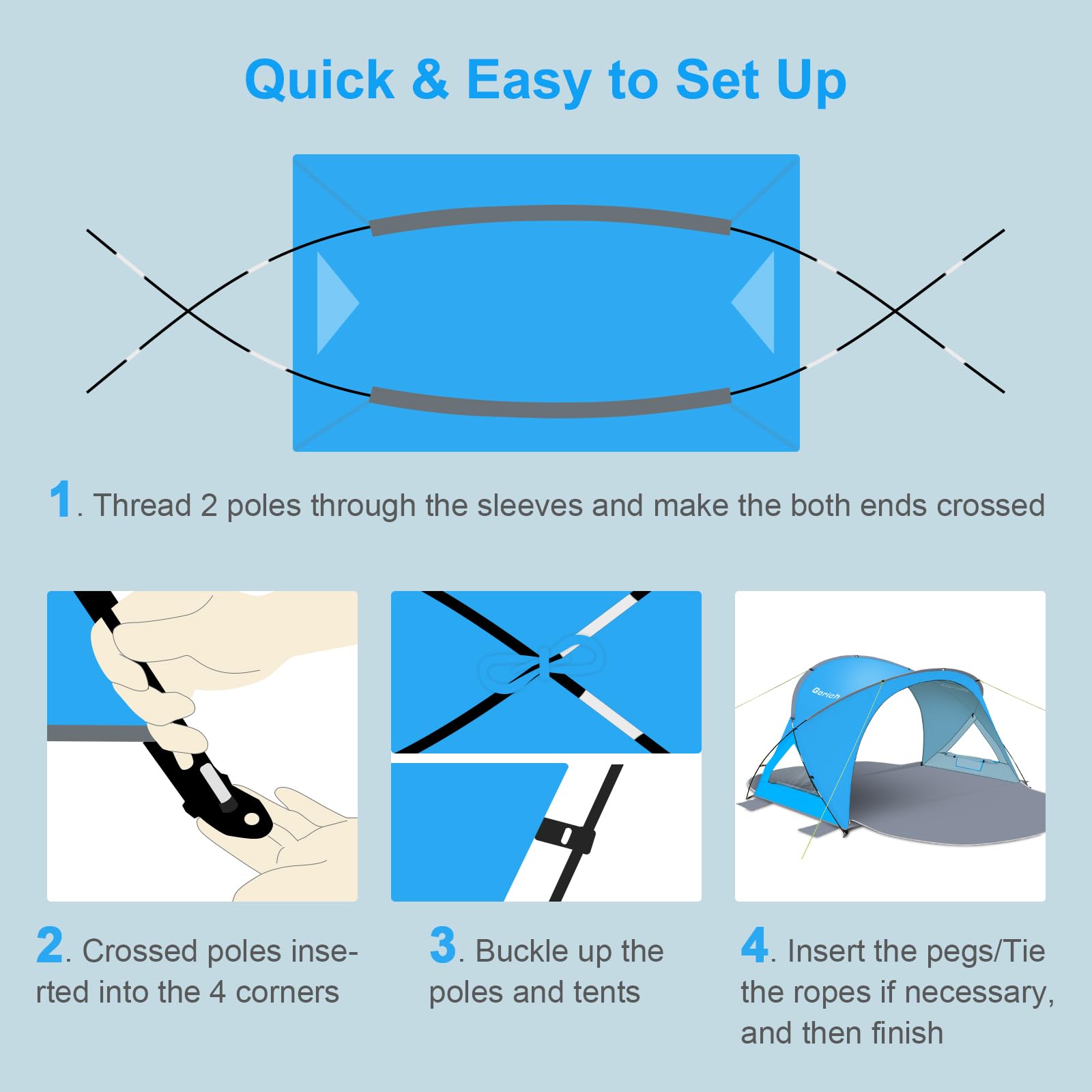 Quick & Easy to Set Up

1. Thread 2 poles through the sleeves and make the both ends crossed

Gorich

2. Crossed poles inserted into the 4 corners

3. Buckle up the poles and tents

4. Insert the pegs/Tie the ropes if necessary, and then finish