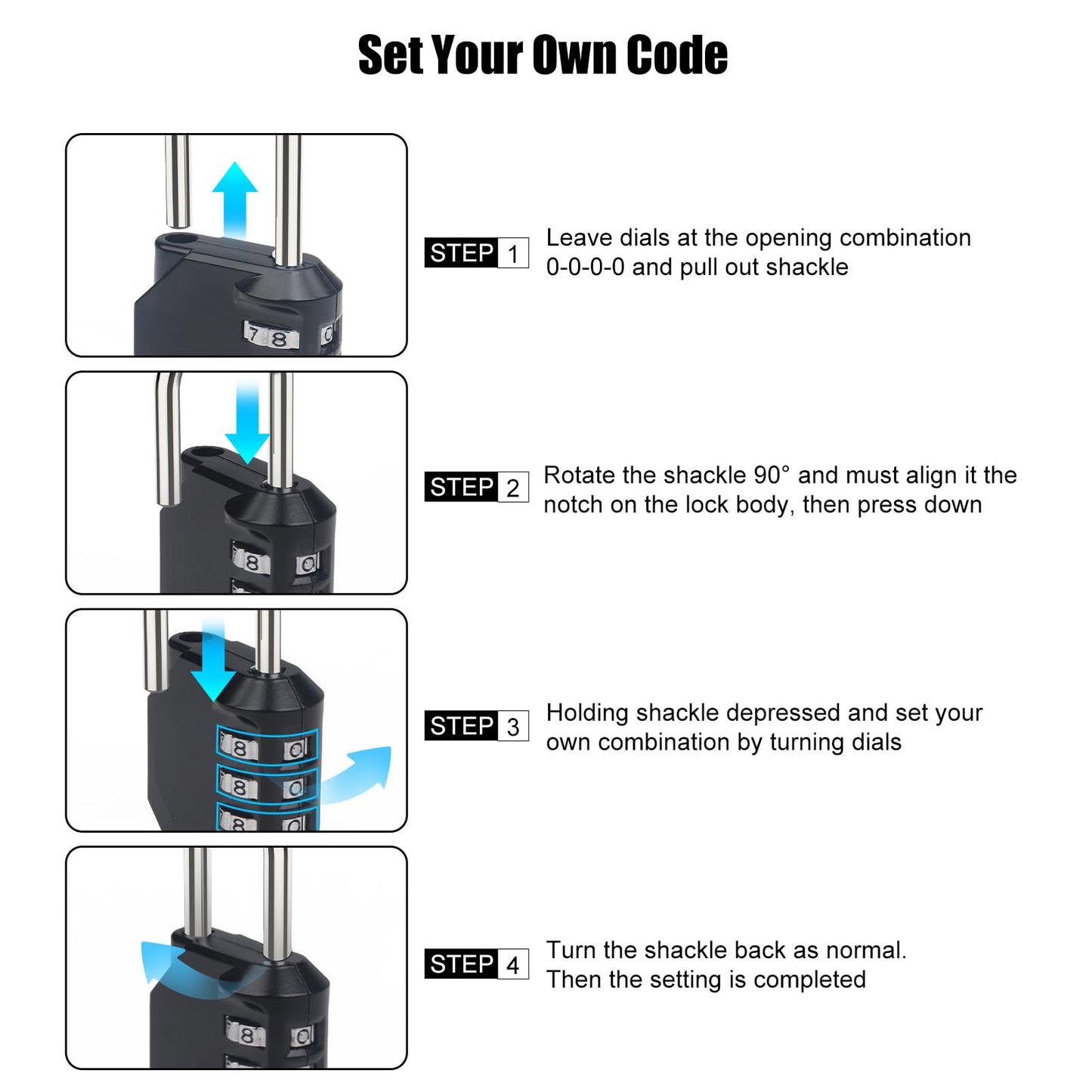 Set Your Own Code

7 8 0

STEP 1 Leave dials at the opening combination 0-0-0-0 and pull out shackle

8 0

STEP 2 Rotate the shackle 90° and must align it the notch on the lock body, then press down

8 0
8 0
8 0

STEP 3 Holding shackle depressed and set your own combination by turning dials

8 0

STEP 4 Turn the shackle back as normal. Then the setting is completed