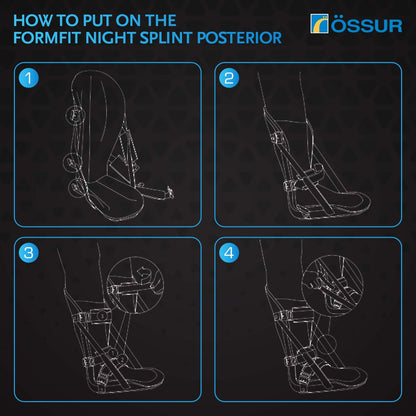 HOW TO PUT ON THE FORMFIT NIGHT SPLINT POSTERIOR

ÖSSUR

1

2

3

4