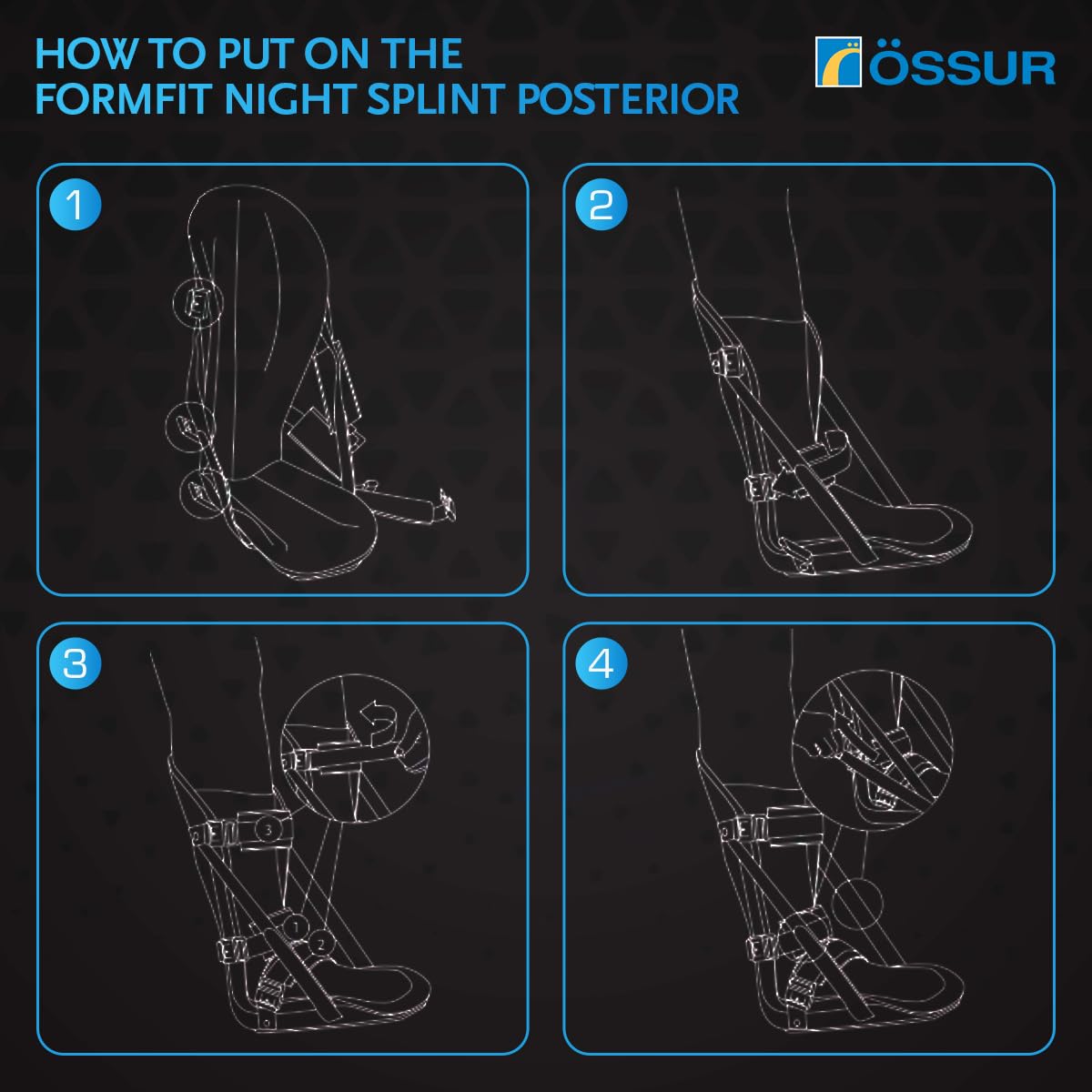 HOW TO PUT ON THE
FORMFIT NIGHT SPLINT POSTERIOR

ÖSSUR

1

2

3

3

1

2

4