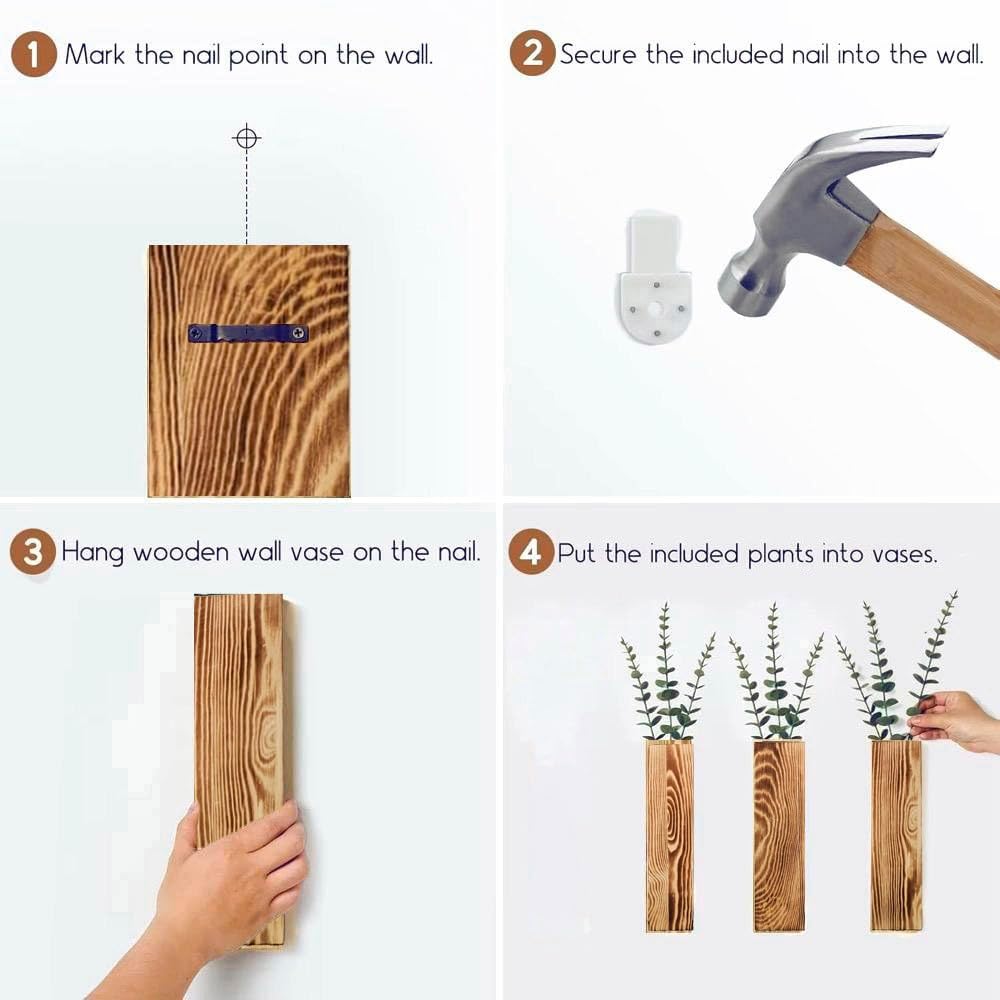 1 Mark the nail point on the wall.

2 Secure the included nail into the wall.

3 Hang wooden wall vase on the nail.

4 Put the included plants into vases.