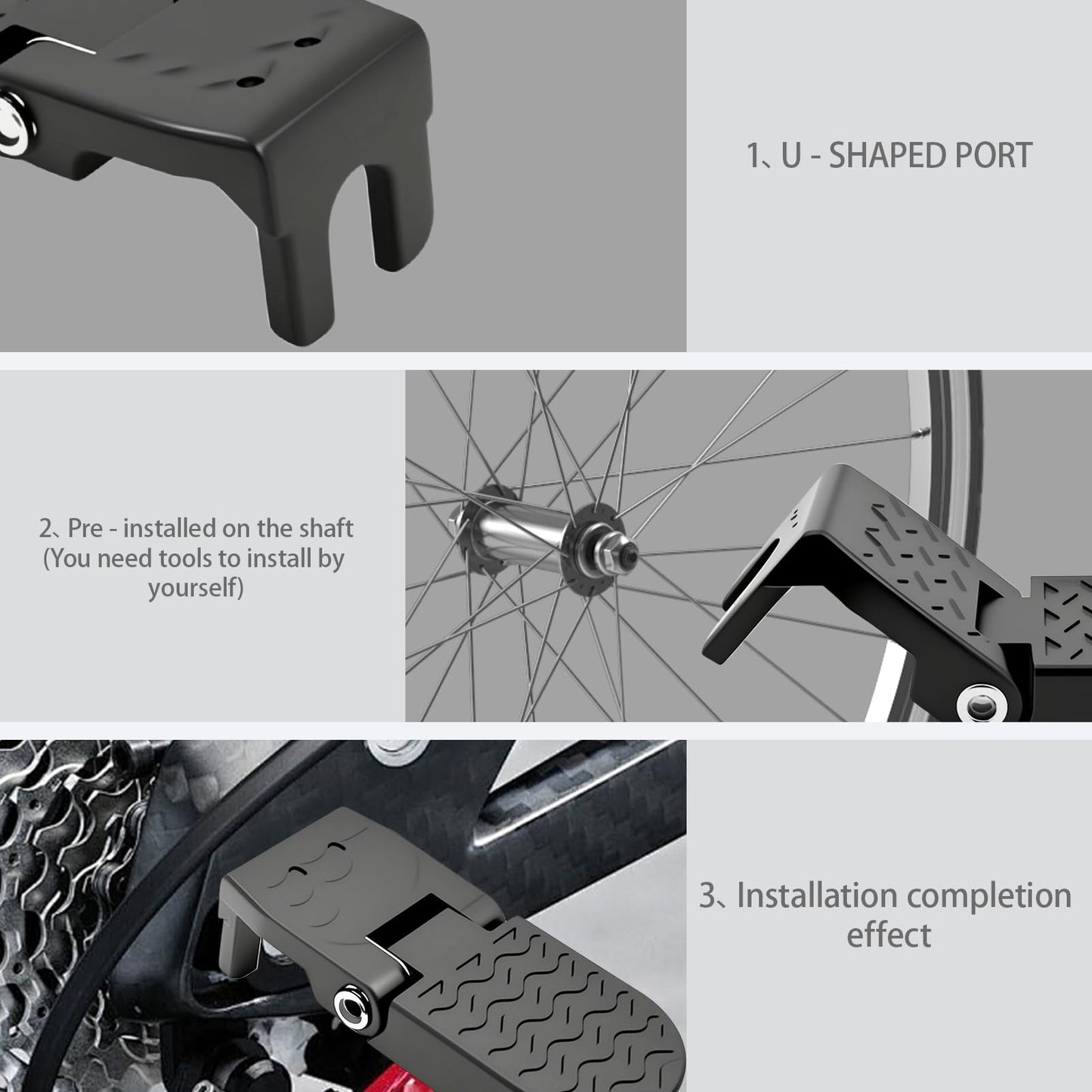 1、U - SHAPED PORT

2、Pre - installed on the shaft (You need tools to install by yourself)

3、Installation completion effect