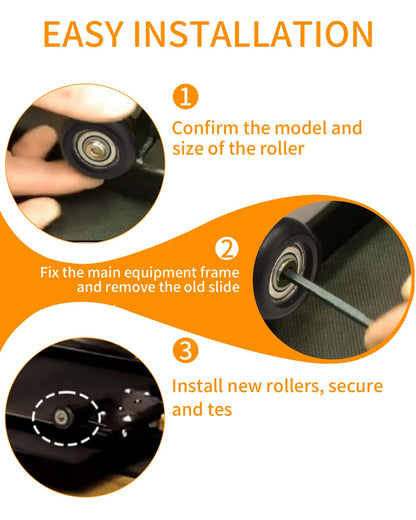 EASY INSTALLATION

1

Confirm the model and size of the roller

2

Fix the main equipment frame and remove the old slide

3

Install new rollers, secure and tes