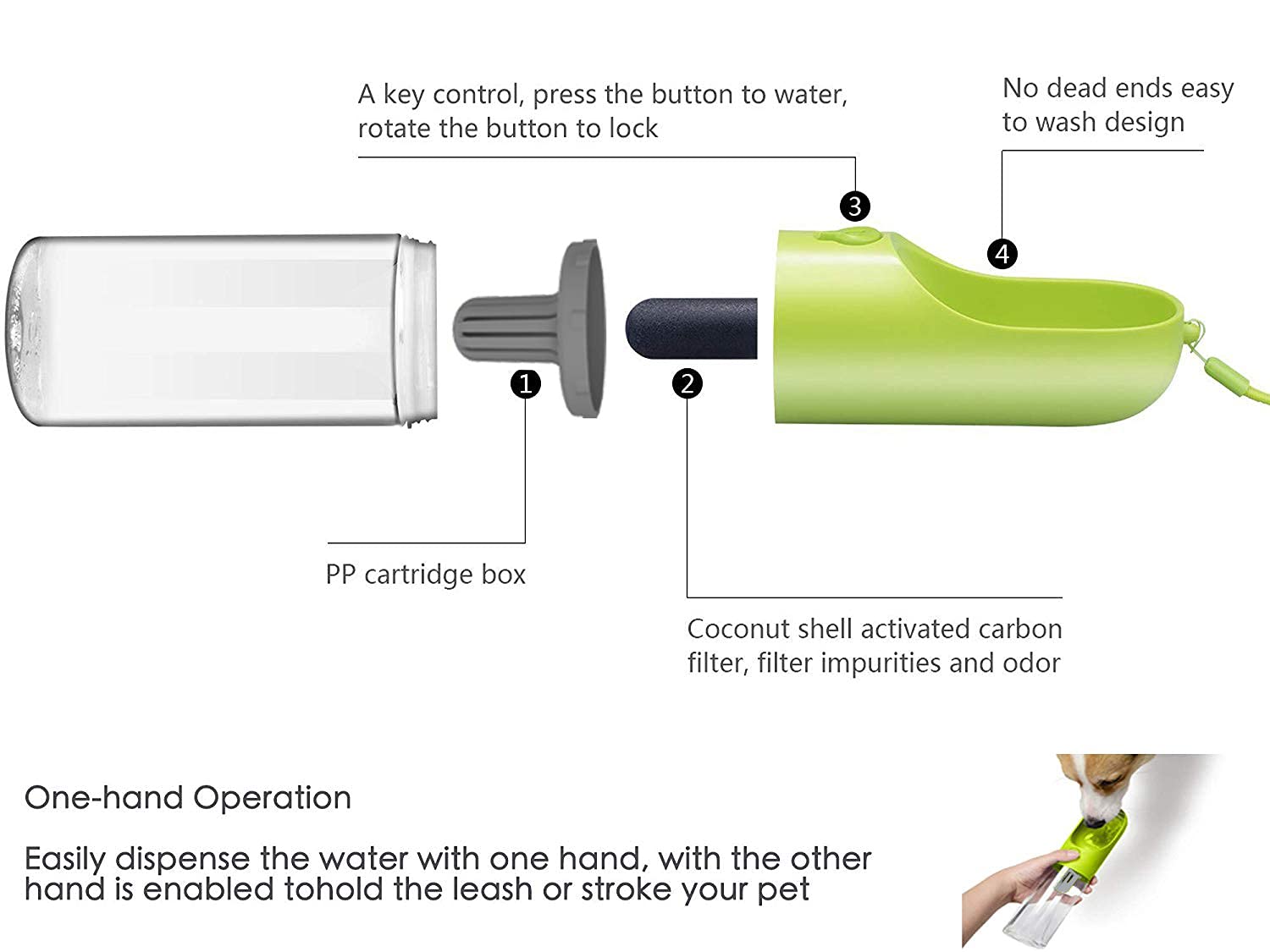 A key control, press the button to water, rotate the button to lock

No dead ends easy to wash design

3

4

1

2

PP cartridge box

Coconut shell activated carbon filter, filter impurities and odor

One-hand Operation

Easily dispense the water with one hand, with the other hand is enabled tohold the leash or stroke your pet