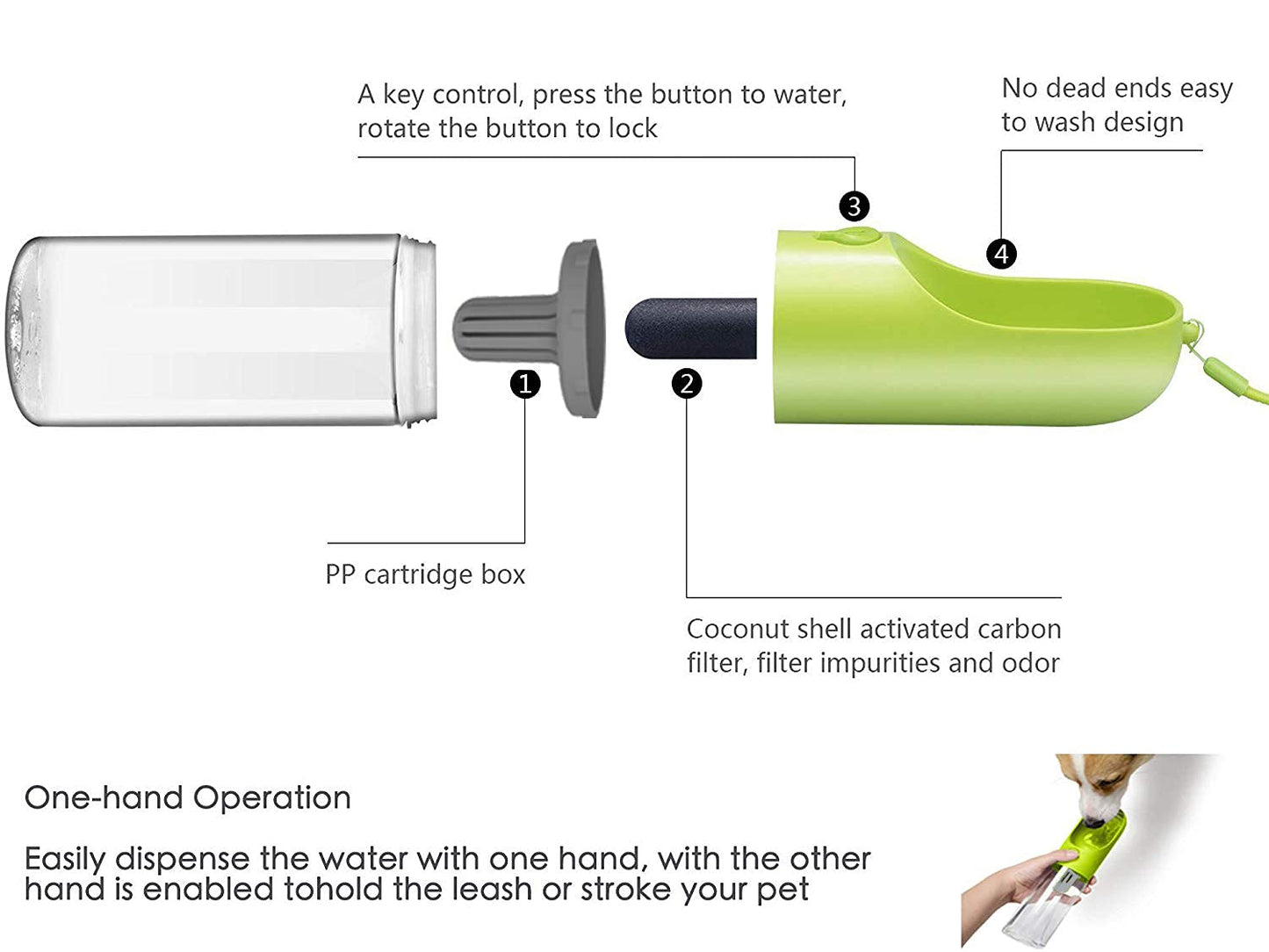 A key control, press the button to water, rotate the button to lock

No dead ends easy to wash design

3

4

1

2

PP cartridge box

Coconut shell activated carbon filter, filter impurities and odor

One-hand Operation

Easily dispense the water with one hand, with the other hand is enabled tohold the leash or stroke your pet