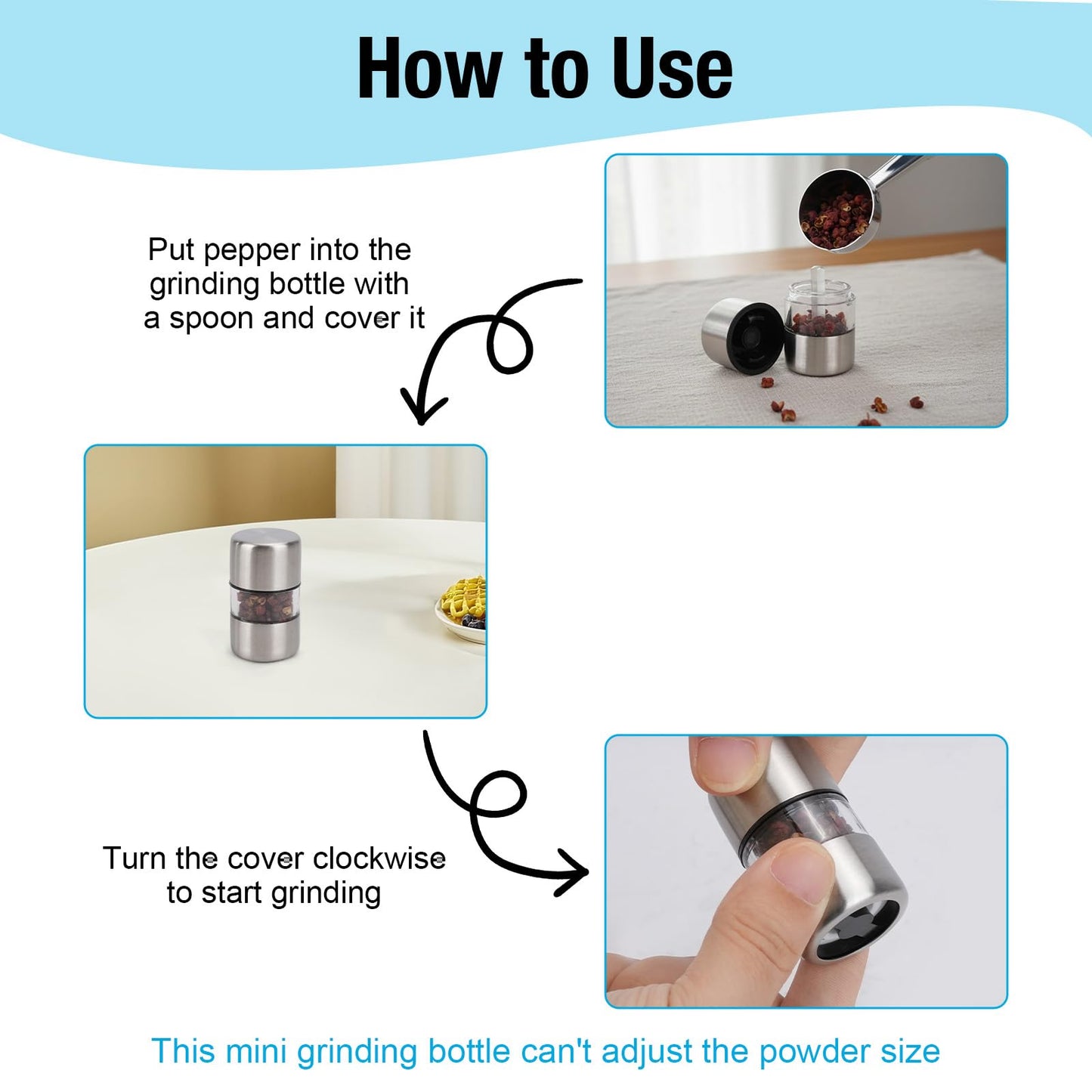 How to Use

Put pepper into the grinding bottle with a spoon and cover it

Turn the cover clockwise to start grinding

This mini grinding bottle can't adjust the powder size