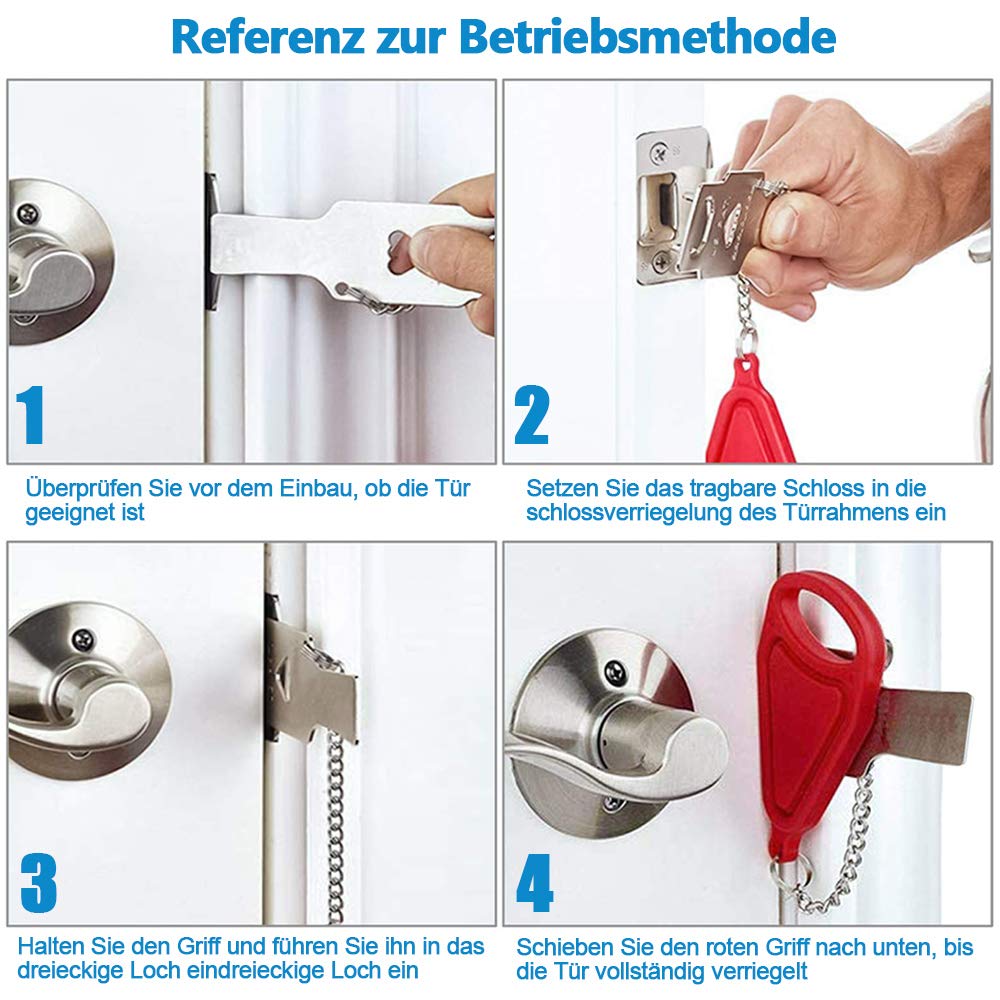 Referenz zur Betriebsmethode

1

Überprüfen Sie vor dem Einbau, ob die Tür geeignet ist

2

Setzen Sie das tragbare Schloss in die schlossverriegelung des Türrahmens ein

3

Halten Sie den Griff und führen Sie ihn in das dreieckige Loch eindreieckige Loch ein

4

Schieben Sie den roten Griff nach unten, bis die Tür vollständig verriegelt