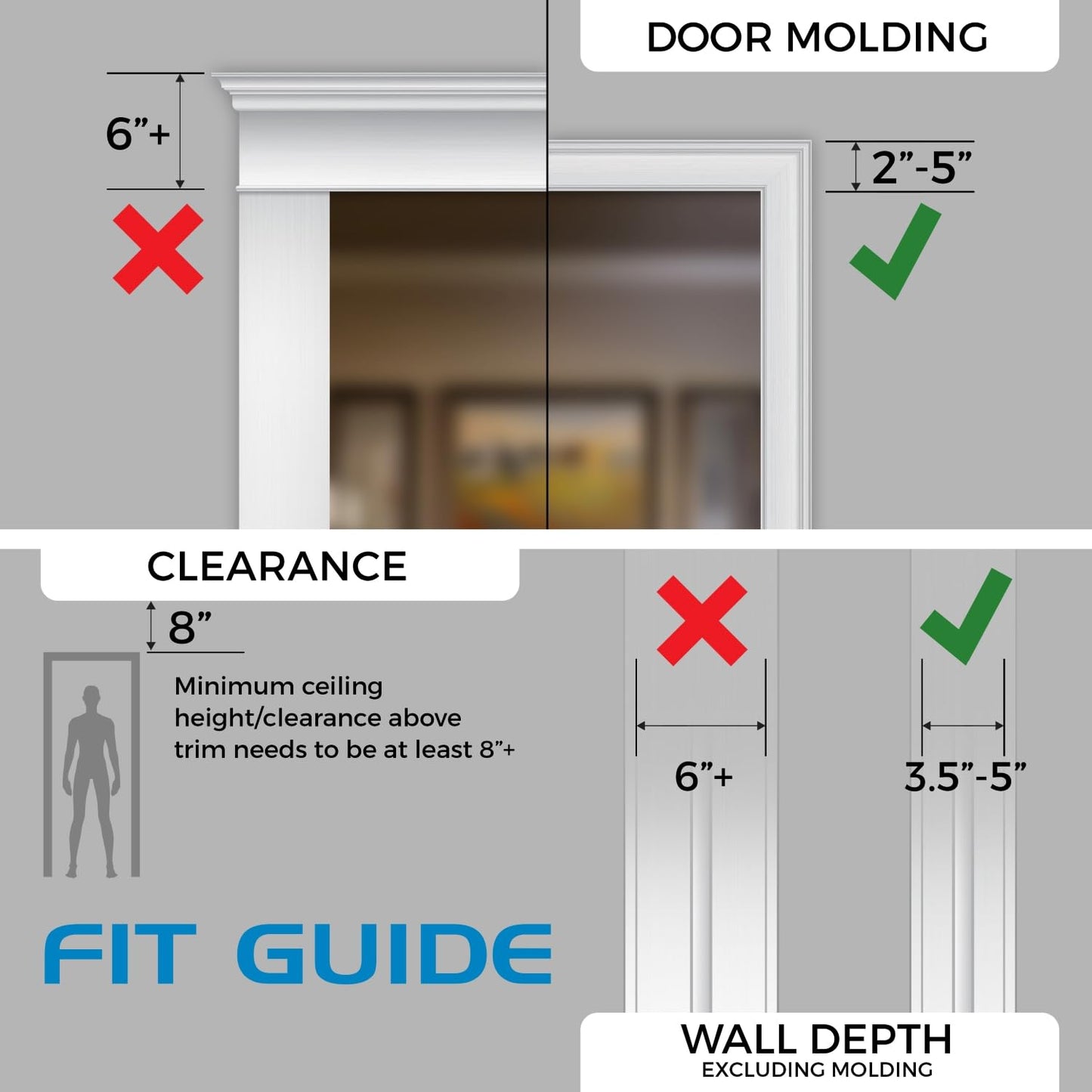 DOOR MOLDING

6”+

2”-5”

CLEARANCE

8”

Minimum ceiling height/clearance above trim needs to be at least 8”+

6”+

3.5”-5”

FIT GUIDE

WALL DEPTH
EXCLUDING MOLDING