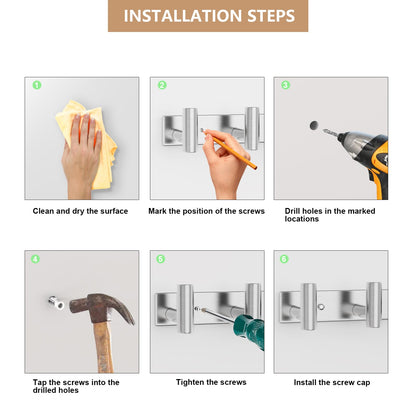 INSTALLATION STEPS

1

Clean and dry the surface

2

Mark the position of the screws

3

Drill holes in the marked locations

4

Tap the screws into the drilled holes

5

Tighten the screws

6

Install the screw cap