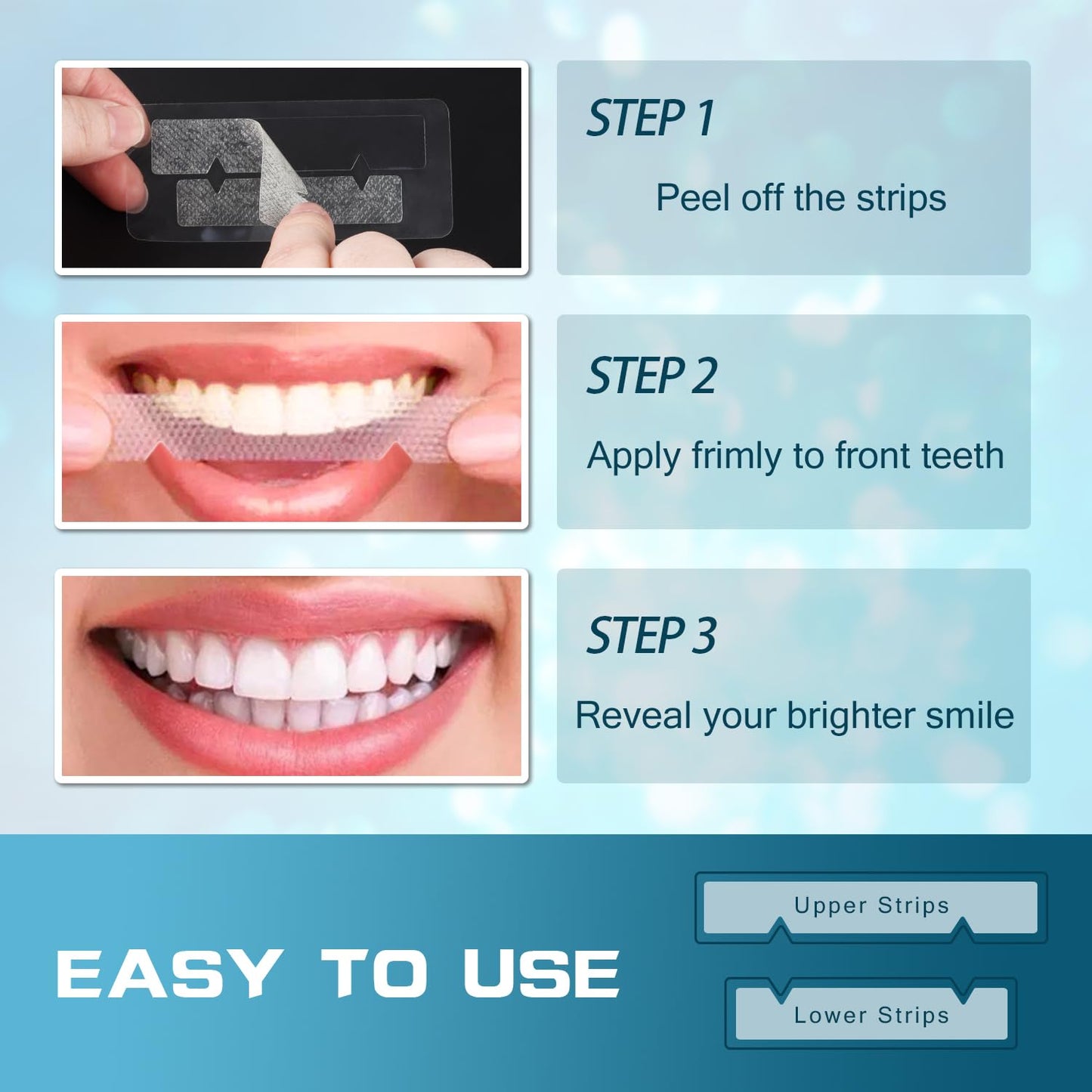 STEP 1

Peel off the strips

STEP 2

Apply frimly to front teeth

STEP 3

Reveal your brighter smile

EASY TO USE

Upper Strips

Lower Strips