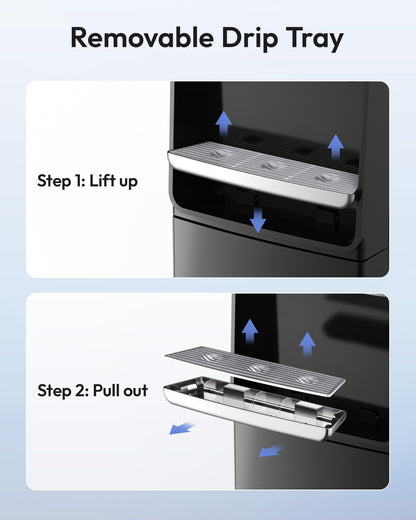 Removable Drip Tray

Step 1: Lift up

Step 2: Pull out