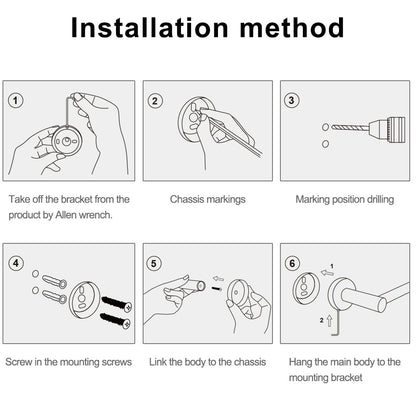 Installation method

1

Take off the bracket from the product by Allen wrench.

2

Chassis markings

3

Marking position drilling

4

Screw in the mounting screws

5

Link the body to the chassis

6

1

2

Hang the main body to the mounting bracket