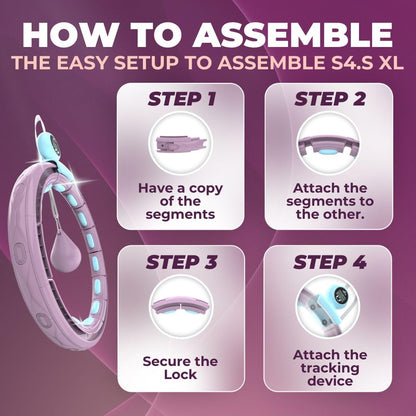 HOW TO ASSEMBLE
THE EASY SETUP TO ASSEMBLE S4.S XL

STEP 1
Have a copy of the segments

STEP 2
Attach the segments to the other.

STEP 3
Secure the Lock

STEP 4
Attach the tracking device