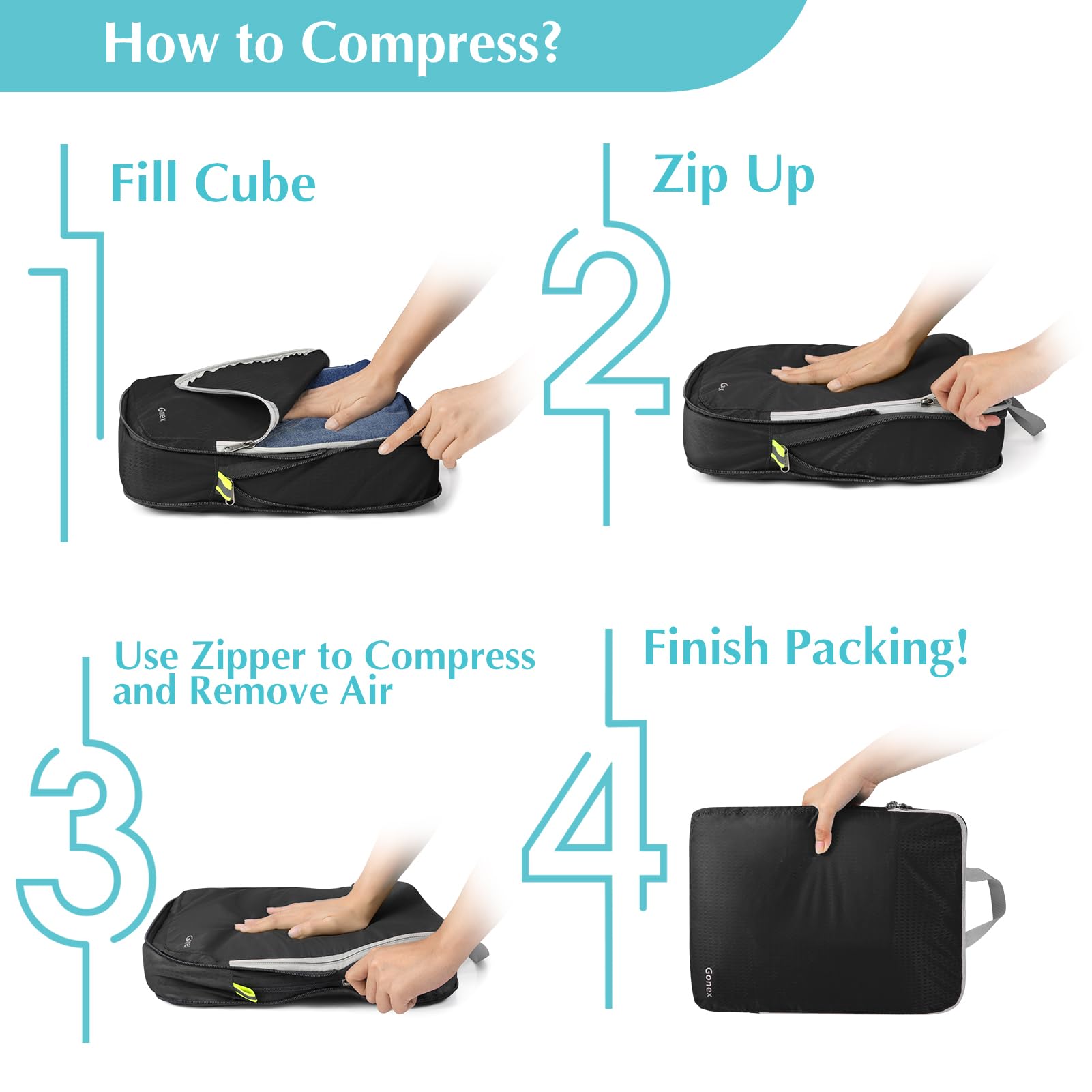 How to Compress?

1
Fill Cube

Gonex

2
Zip Up

Gonex

3
Use Zipper to Compress and Remove Air

Gonex

4
Finish Packing!

Gonex