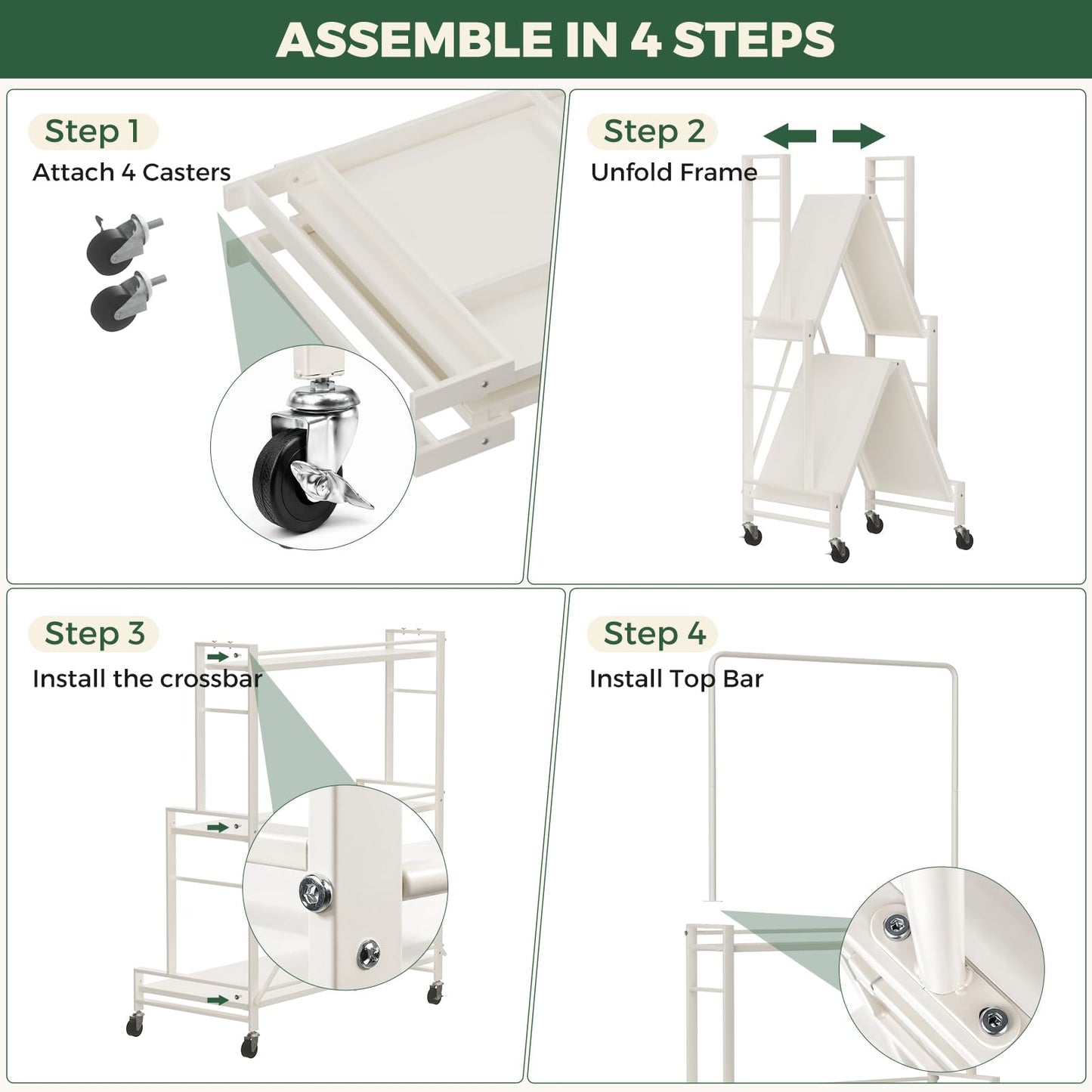 ASSEMBLE IN 4 STEPS

Step 1
Attach 4 Casters

Step 2
Unfold Frame

Step 3
Install the crossbar

Step 4
Install Top Bar