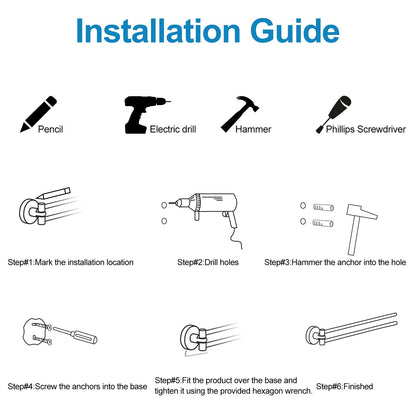 Installation Guide

Pencil

Electric drill

Hammer

Phillips Screwdriver

Step#1:Mark the installation location

Step#2:Drill holes

Step#3:Hammer the anchor into the hole

Step#4:Screw the anchors into the base

Step#5:Fit the product over the base and tighten it using the provided hexagon wrench.

Step#6:Finished