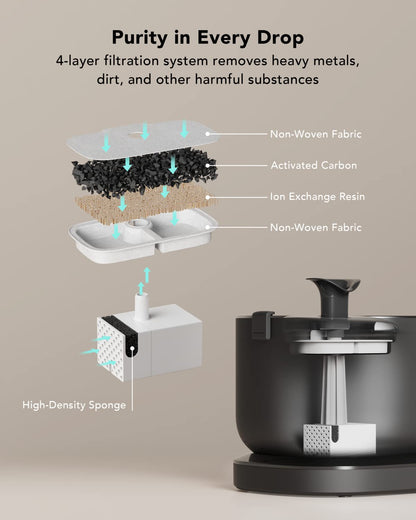 Purity in Every Drop
4-layer filtration system removes heavy metals, dirt, and other harmful substances

Non-Woven Fabric
Activated Carbon
Ion Exchange Resin
Non-Woven Fabric

High-Density Sponge