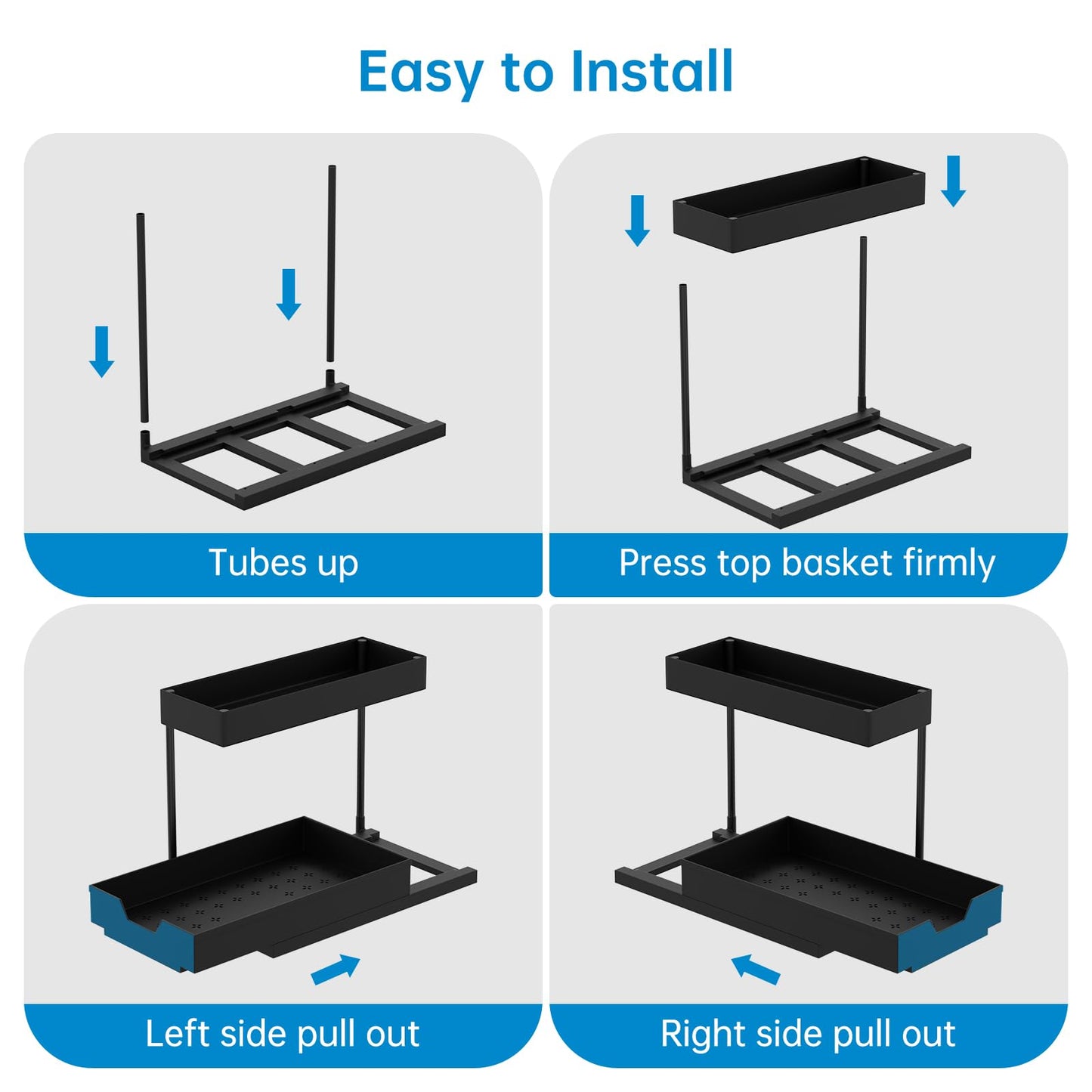 Easy to Install

Tubes up

Press top basket firmly

Left side pull out

Right side pull out