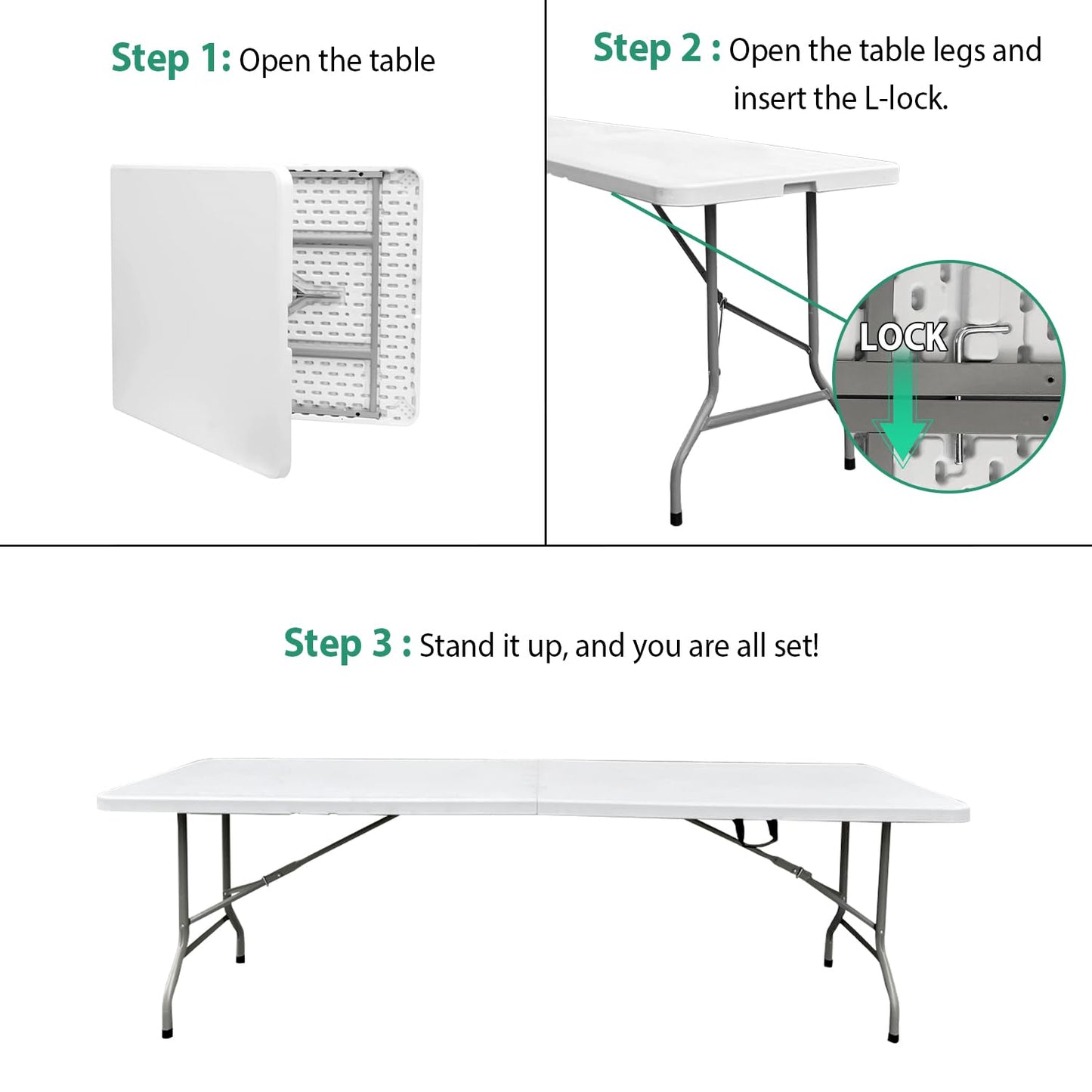 Step 1: Open the table

Step 2 : Open the table legs and insert the L-lock.

LOCK

Step 3 : Stand it up, and you are all set!