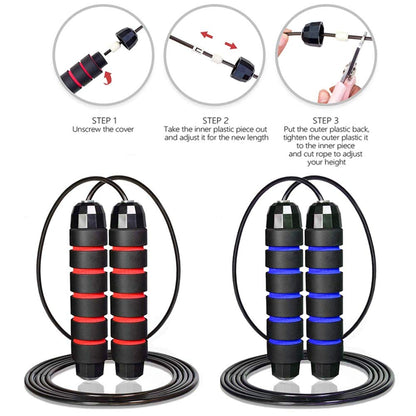 STEP 1
Unscrew the cover

STEP 2
Take the inner plastic piece out and adjust it for the new length

STEP 3
Put the outer plastic back, tighten the outer plastic it to the inner piece and cut rope to adjust your height