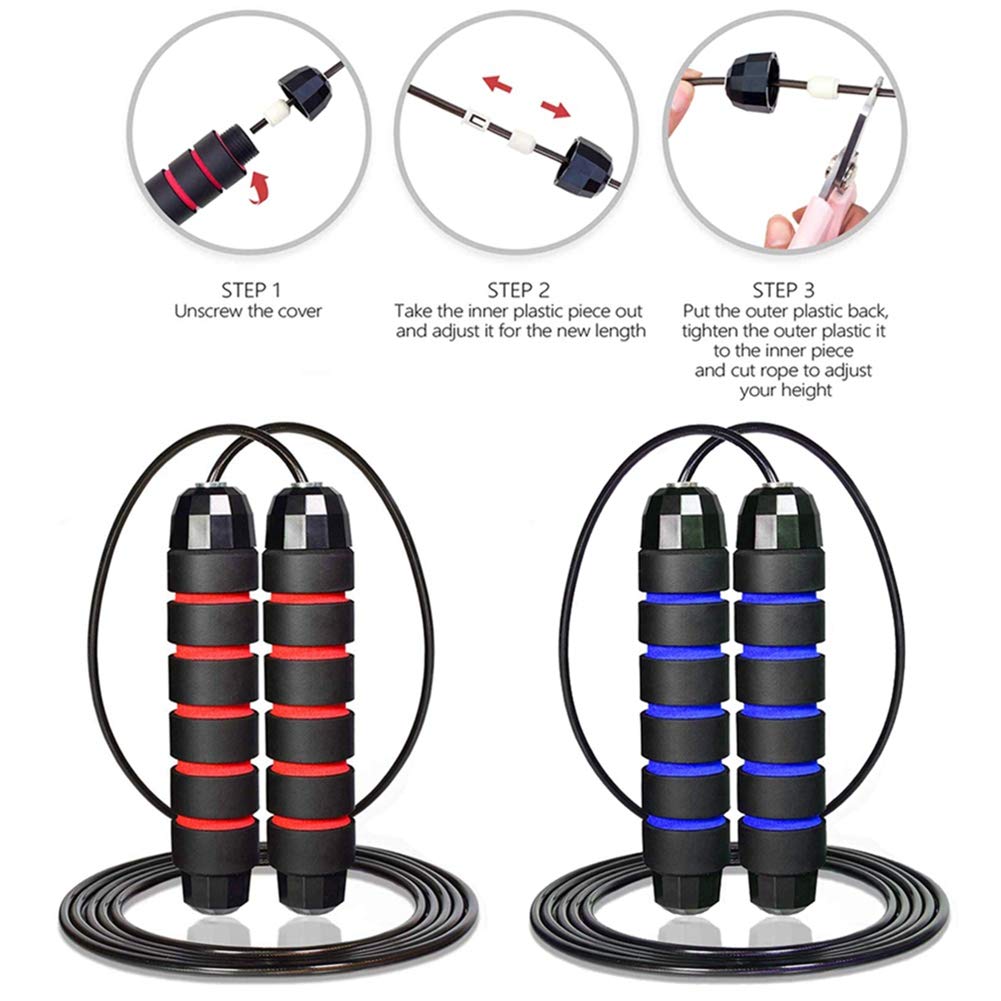 STEP 1
Unscrew the cover

STEP 2
Take the inner plastic piece out and adjust it for the new length

STEP 3
Put the outer plastic back, tighten the outer plastic it to the inner piece and cut rope to adjust your height