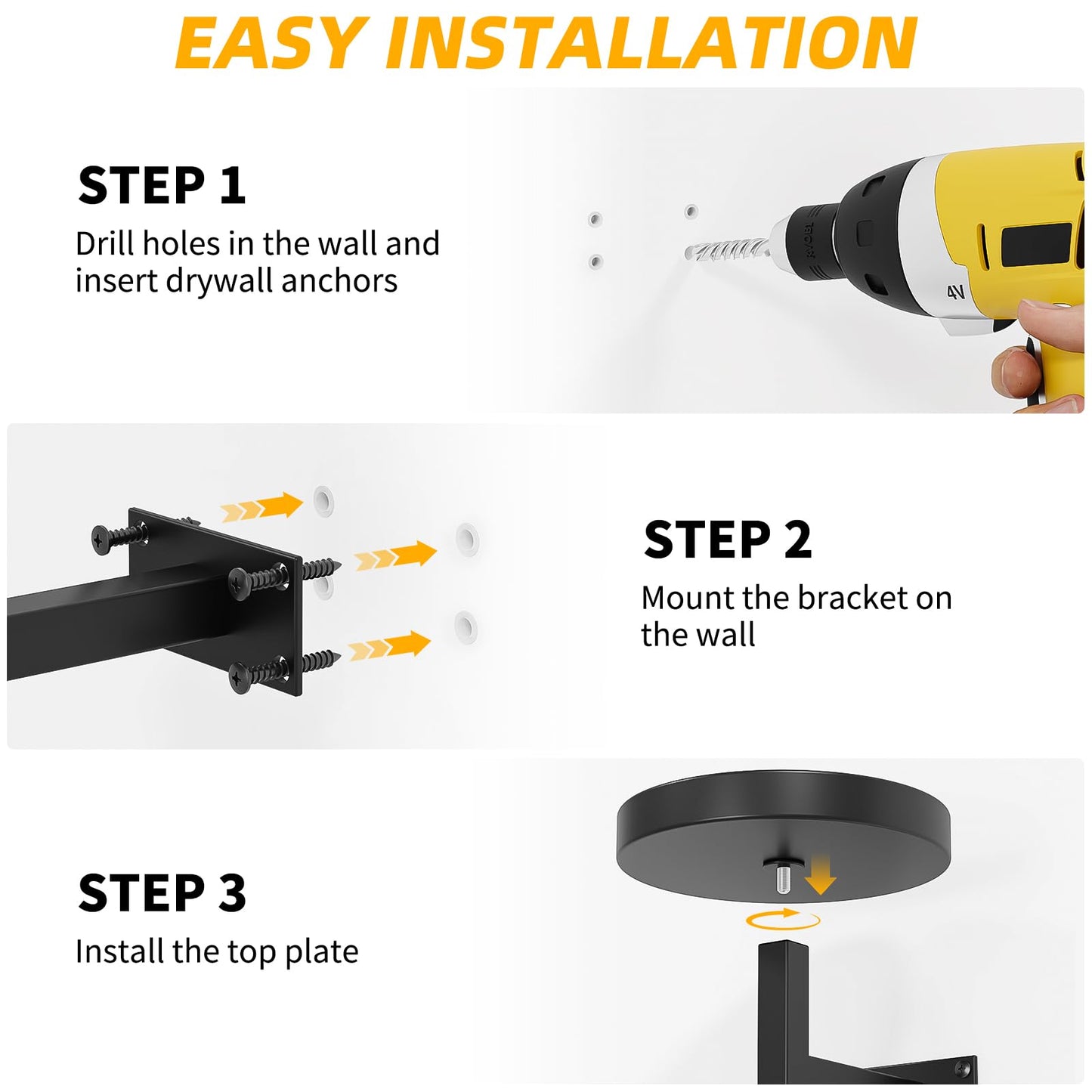 EASY INSTALLATION

STEP 1
Drill holes in the wall and insert drywall anchors

RYOBI
4V

STEP 2
Mount the bracket on the wall

STEP 3
Install the top plate